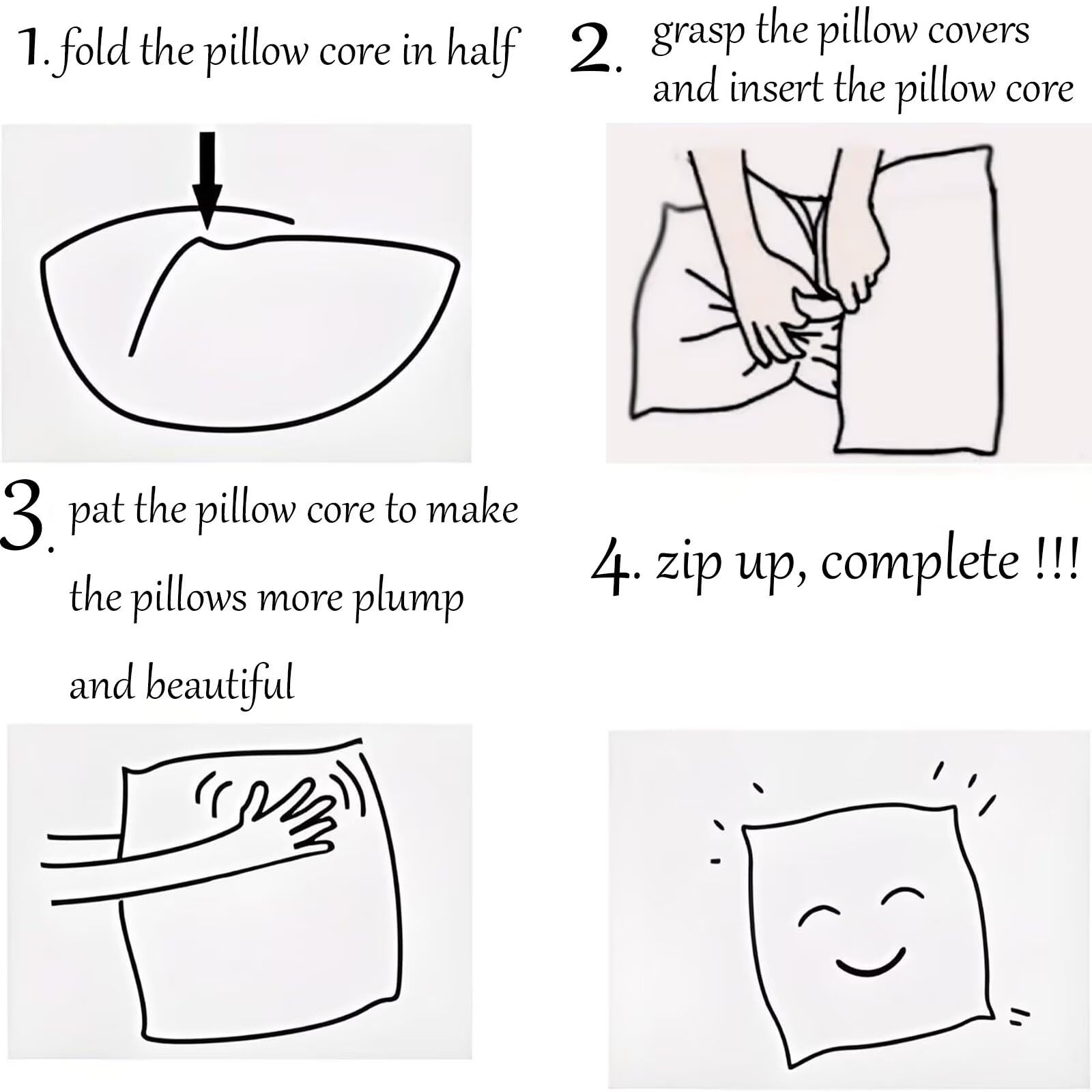 1. fold the pillow core in half

2. grasp the pillow covers and insert the pillow core

3. pat the pillow core to make the pillows more plump and beautiful

4. zip up, complete !!!