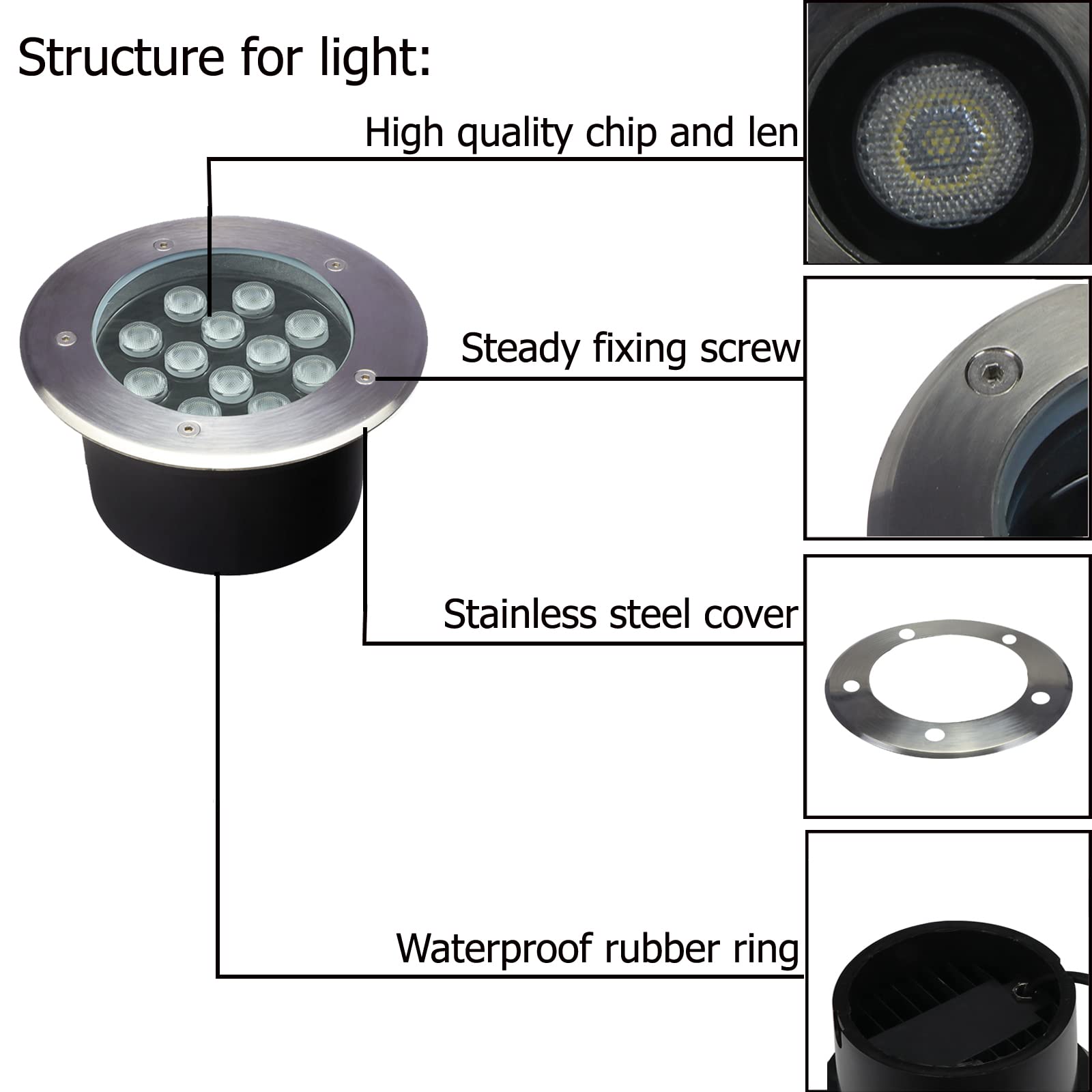 Structure for light:

High quality chip and len

Steady fixing screw

Stainless steel cover

Waterproof rubber ring