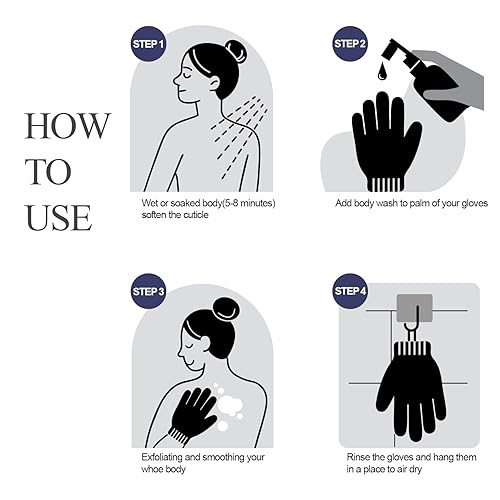 HOW TO USE

STEP 1

Wet or soaked body(5-8 minutes) soften the cuticle

STEP 2

Add body wash to palm of your gloves

STEP 3

Exfoliating and smoothing your whoe body

STEP 4

Rinse the gloves and hang them in a place to air dry