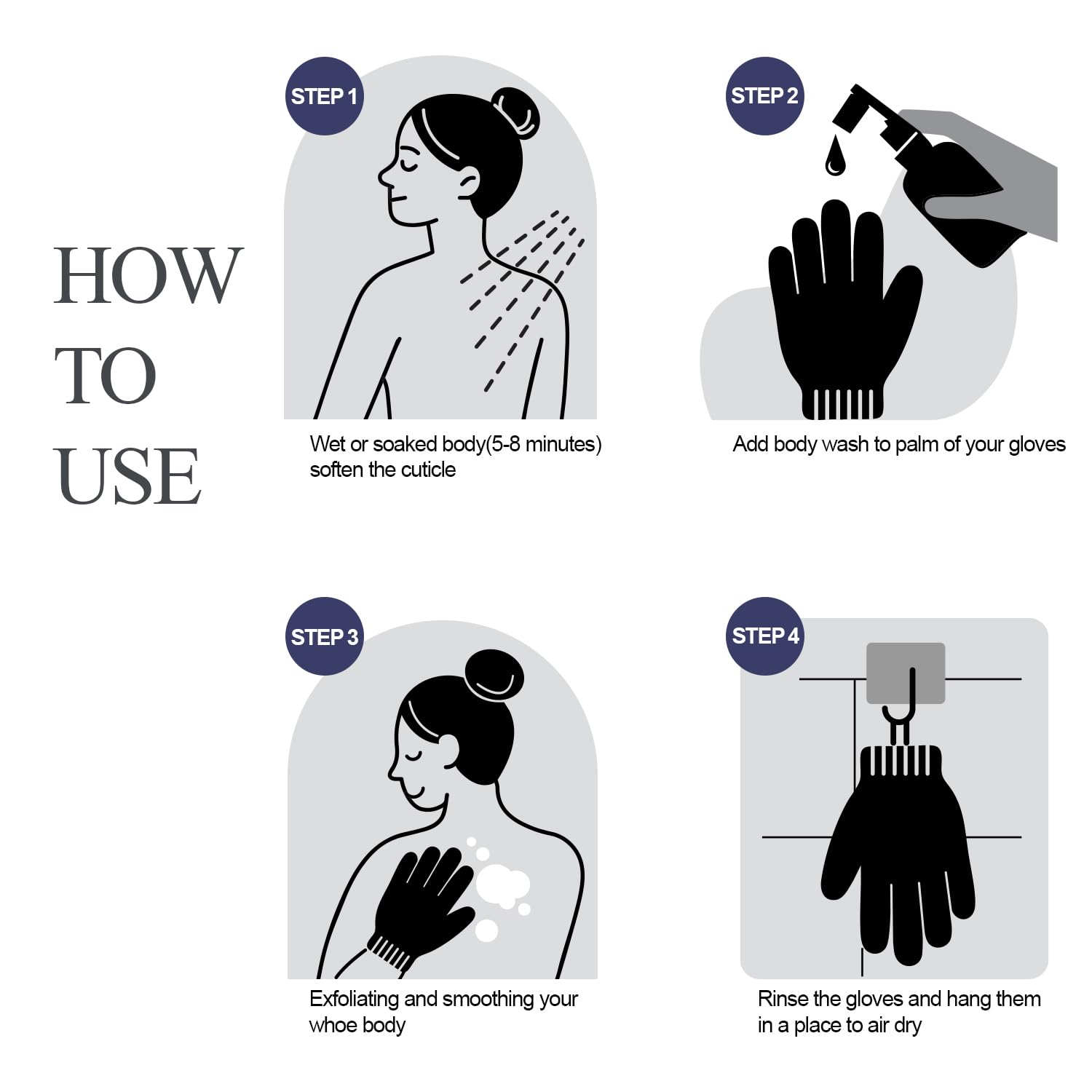 HOW
TO
USE

STEP 1

Wet or soaked body(5-8 minutes) soften the cuticle

STEP 2

Add body wash to palm of your gloves

STEP 3

Exfoliating and smoothing your whoe body

STEP 4

Rinse the gloves and hang them in a place to air dry