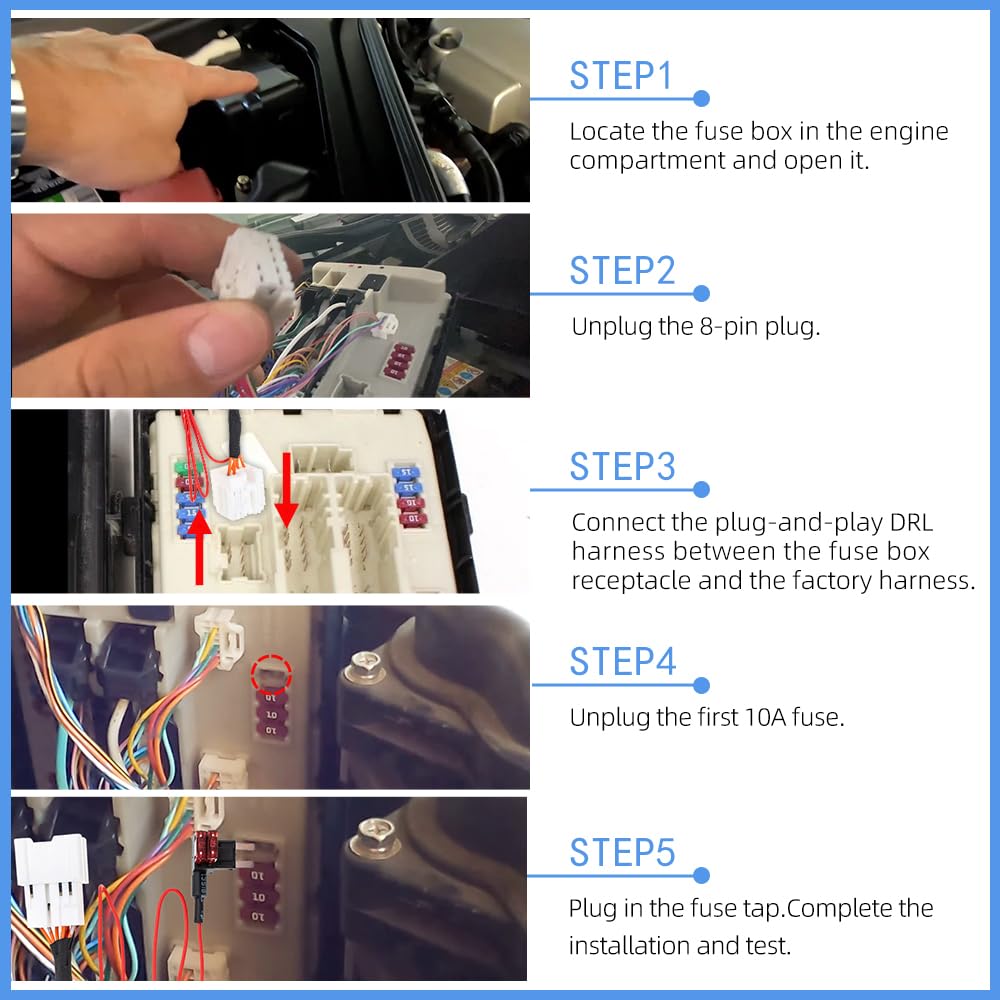 STEP1

Locate the fuse box in the engine compartment and open it.

STEP2

Unplug the 8-pin plug.

STEP3

Connect the plug-and-play DRL harness between the fuse box receptacle and the factory harness.

STEP4

Unplug the first 10A fuse.

STEP5

Plug in the fuse tap.Complete the installation and test.