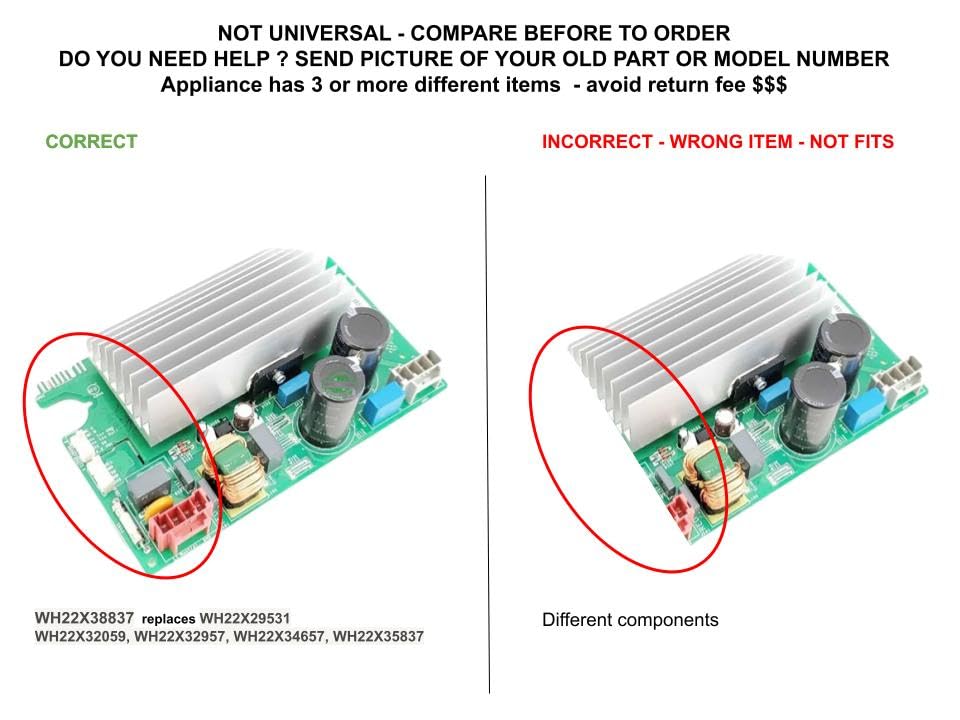 NOT UNIVERSAL - COMPARE BEFORE TO ORDER
DO YOU NEED HELP ? SEND PICTURE OF YOUR OLD PART OR MODEL NUMBER
Appliance has 3 or more different items - avoid return fee $$$

CORRECT

WH22X38837 replaces WH22X29531
WH22X32059, WH22X32957, WH22X34657, WH22X35837

INCORRECT - WRONG ITEM - NOT FITS

Different components