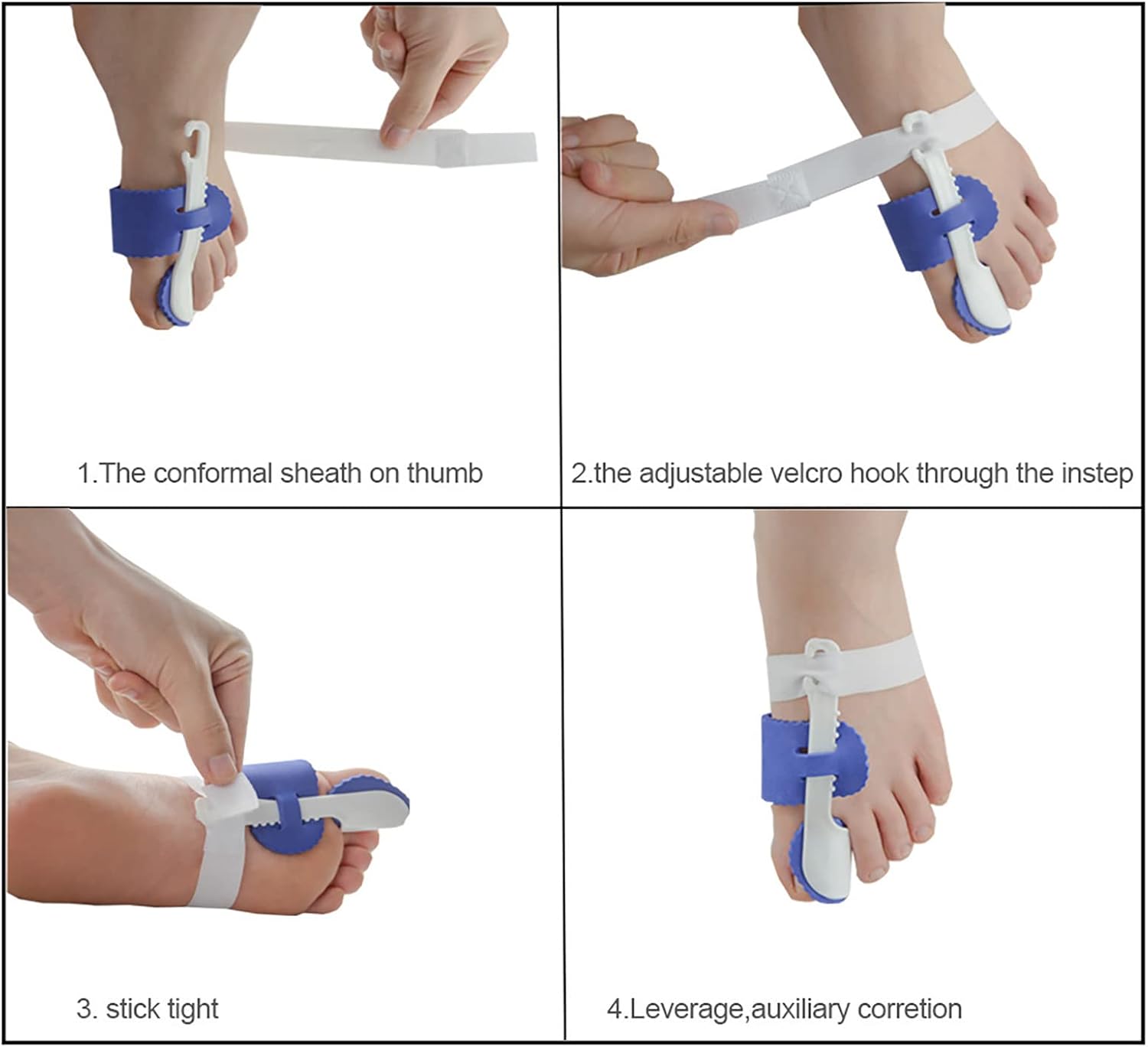 1.The conformal sheath on thumb

2.the adjustable velcro hook through the instep

3. stick tight

4.Leverage,auxiliary corretion