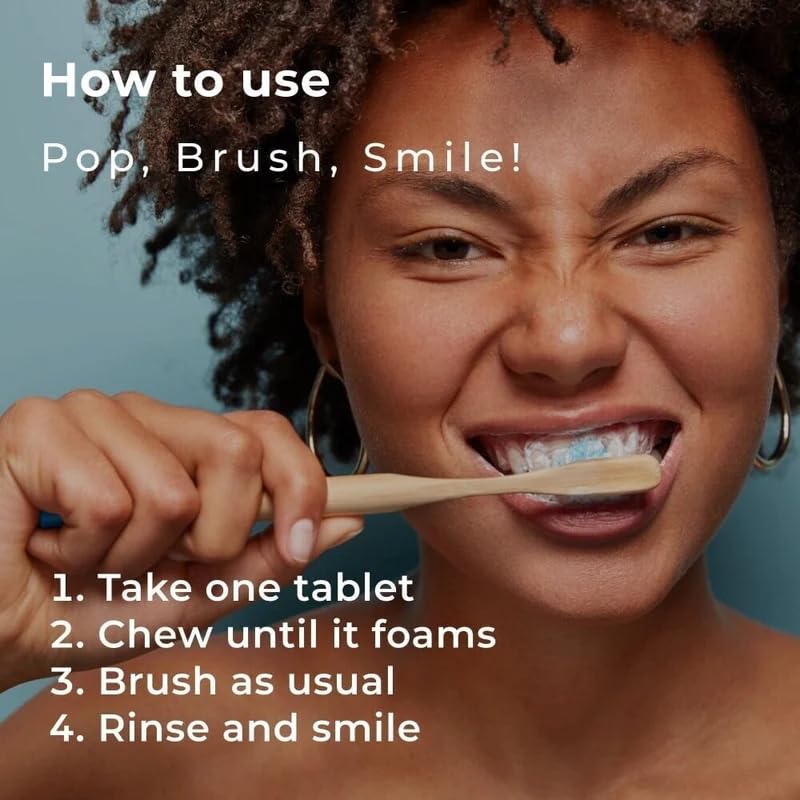 How to use

Pop, Brush, Smile!

1. Take one tablet
2. Chew until it foams
3. Brush as usual
4. Rinse and smile