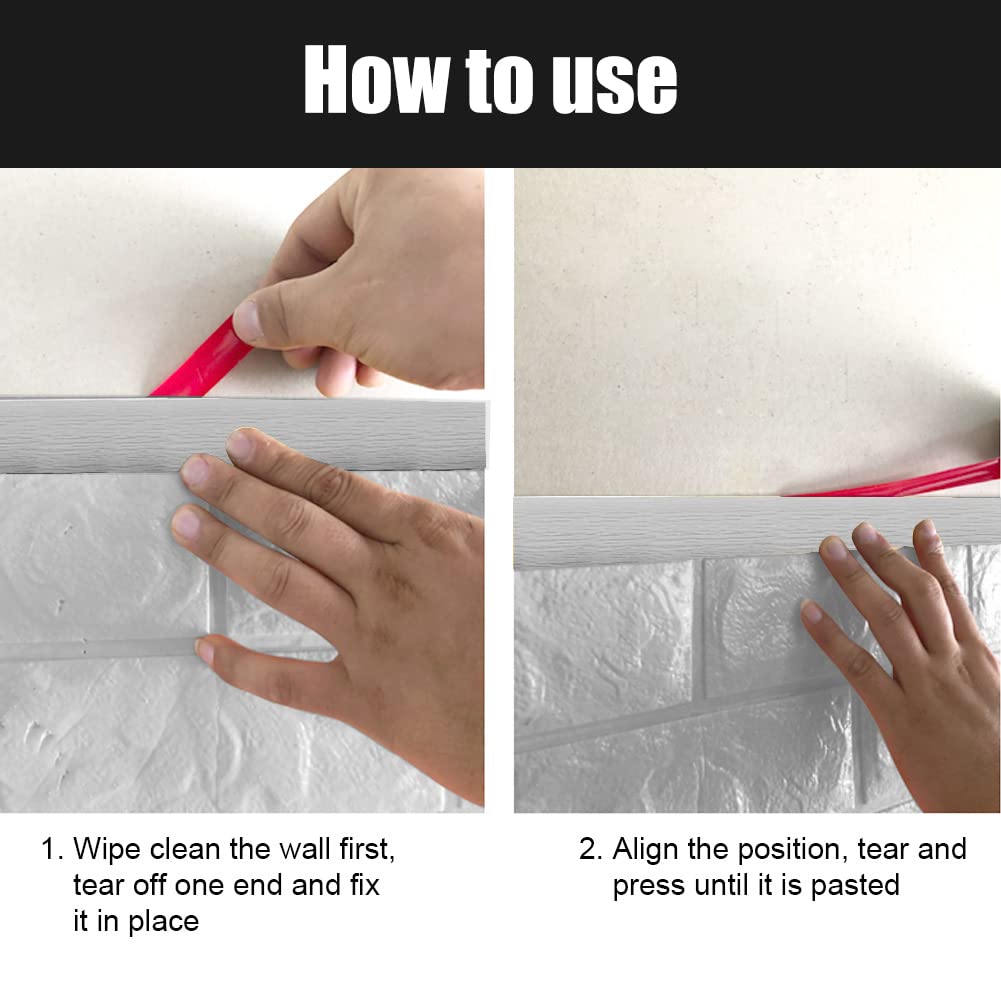 How to use

1. Wipe clean the wall first, tear off one end and fix it in place

2. Align the position, tear and press until it is pasted