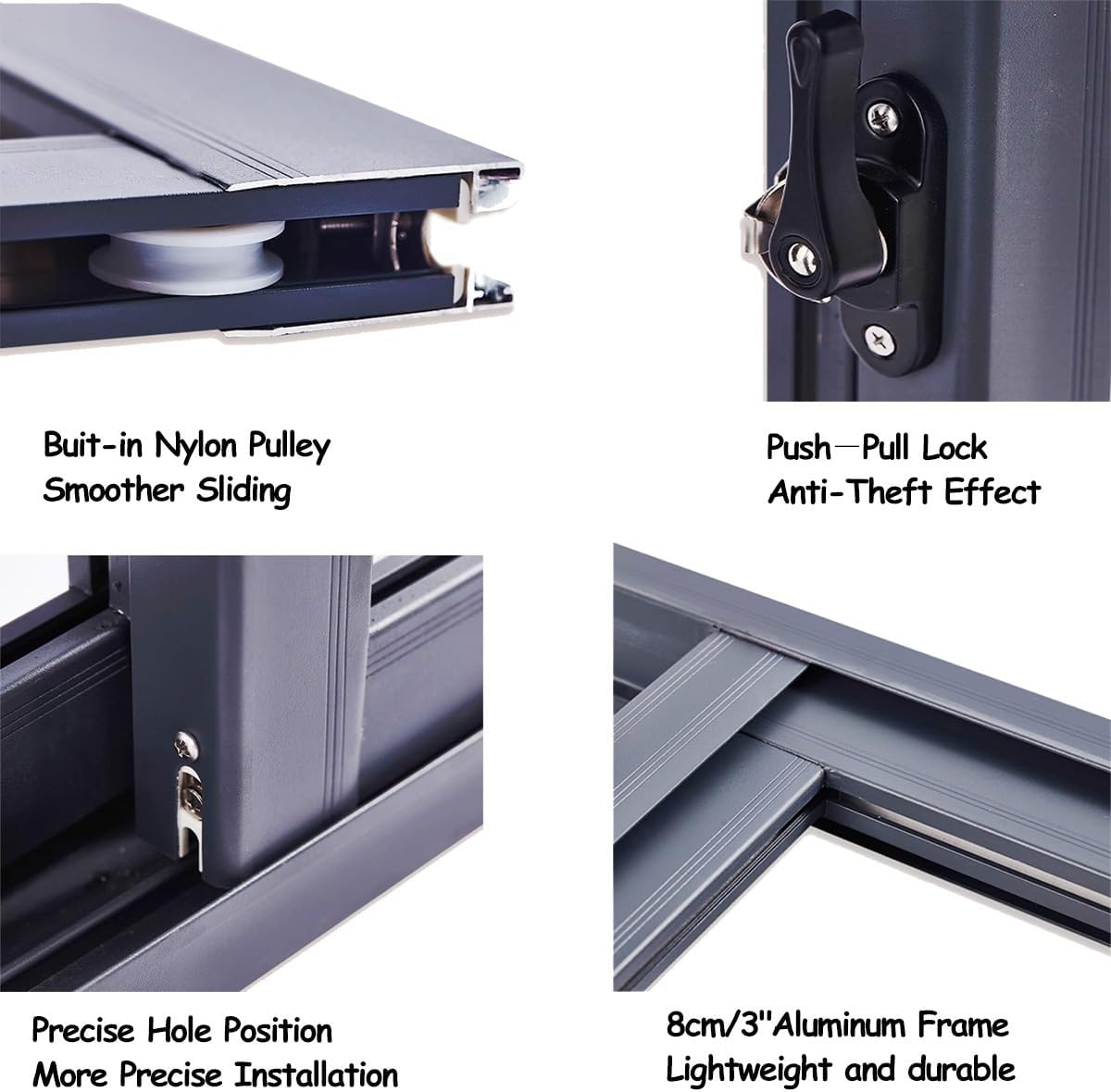 Buit-in Nylon Pulley
Smoother Sliding

Push—Pull Lock
Anti-Theft Effect

Precise Hole Position
More Precise Installation

8cm/3"Aluminum Frame
Lightweight and durable