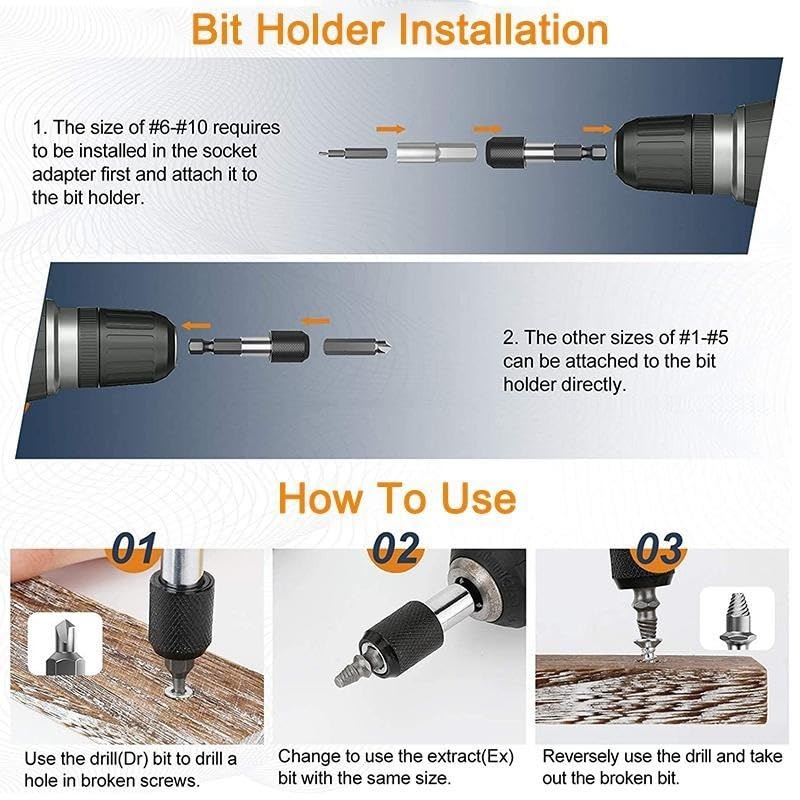 Bit Holder Installation

1. The size of #6-#10 requires to be installed in the socket adapter first and attach it to the bit holder.

2. The other sizes of #1-#5 can be attached to the bit holder directly.

How To Use

01

Use the drill(Dr) bit to drill a hole in broken screws.

02

Change to use the extract(Ex) bit with the same size.

03

Reversely use the drill and take out the broken bit.