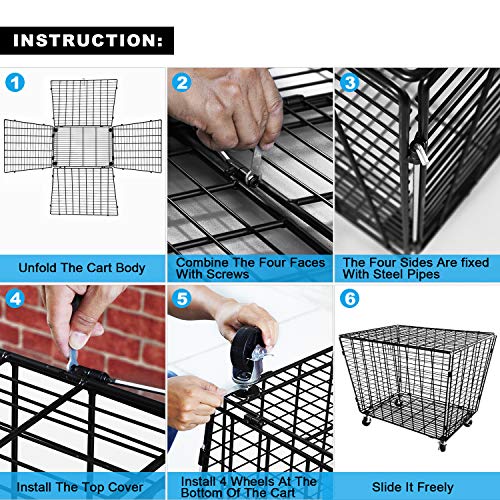 INSTRUCTION:

1

Unfold The Cart Body

2

Combine The Four Faces With Screws

3

The Four Sides Are fixed With Steel Pipes

4

Install The Top Cover

5

Install 4 Wheels At The Bottom Of The Cart

6

Slide It Freely