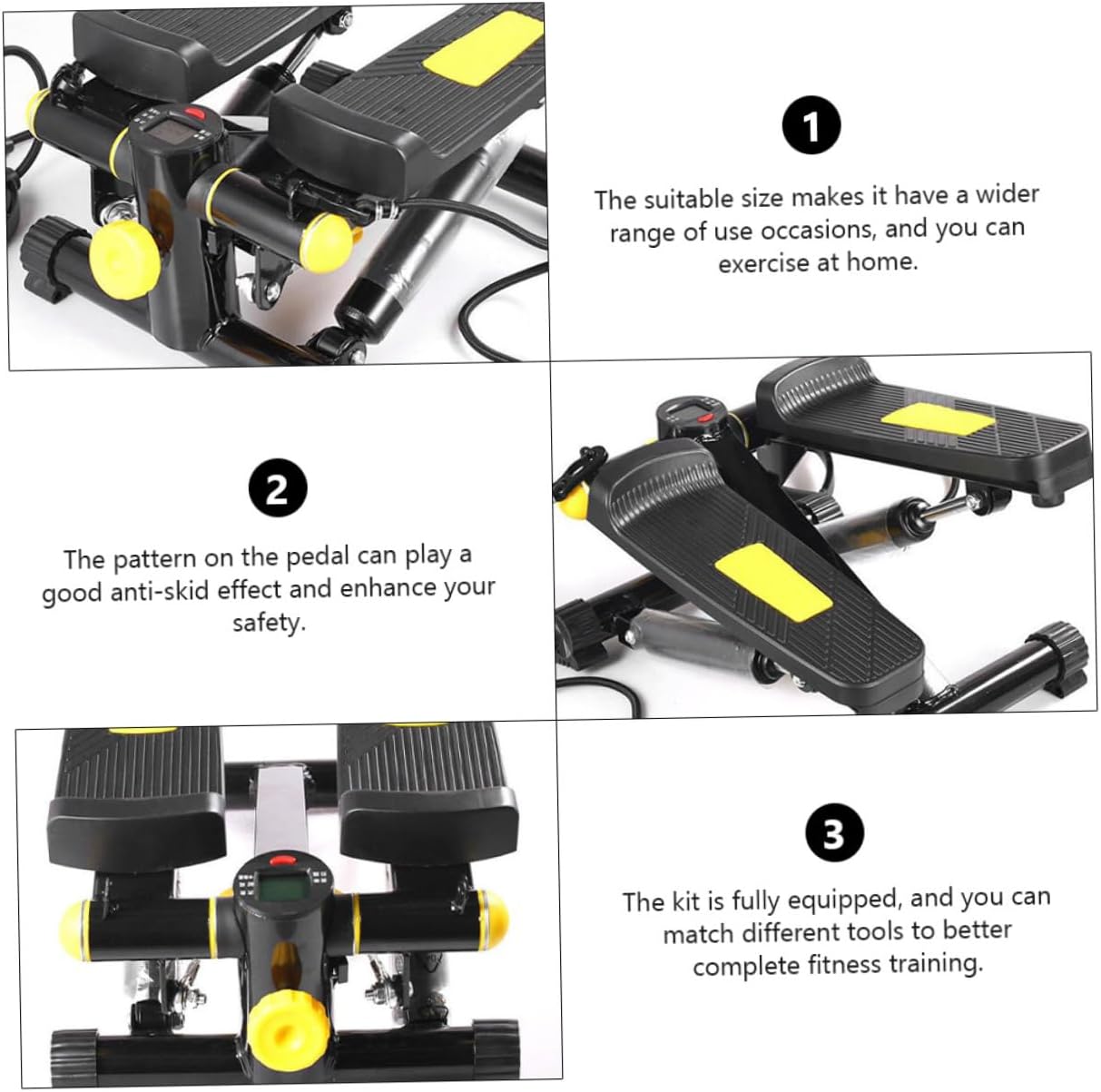 1

The suitable size makes it have a wider range of use occasions, and you can exercise at home.

2

The pattern on the pedal can play a good anti-skid effect and enhance your safety.

3

The kit is fully equipped, and you can match different tools to better complete fitness training.