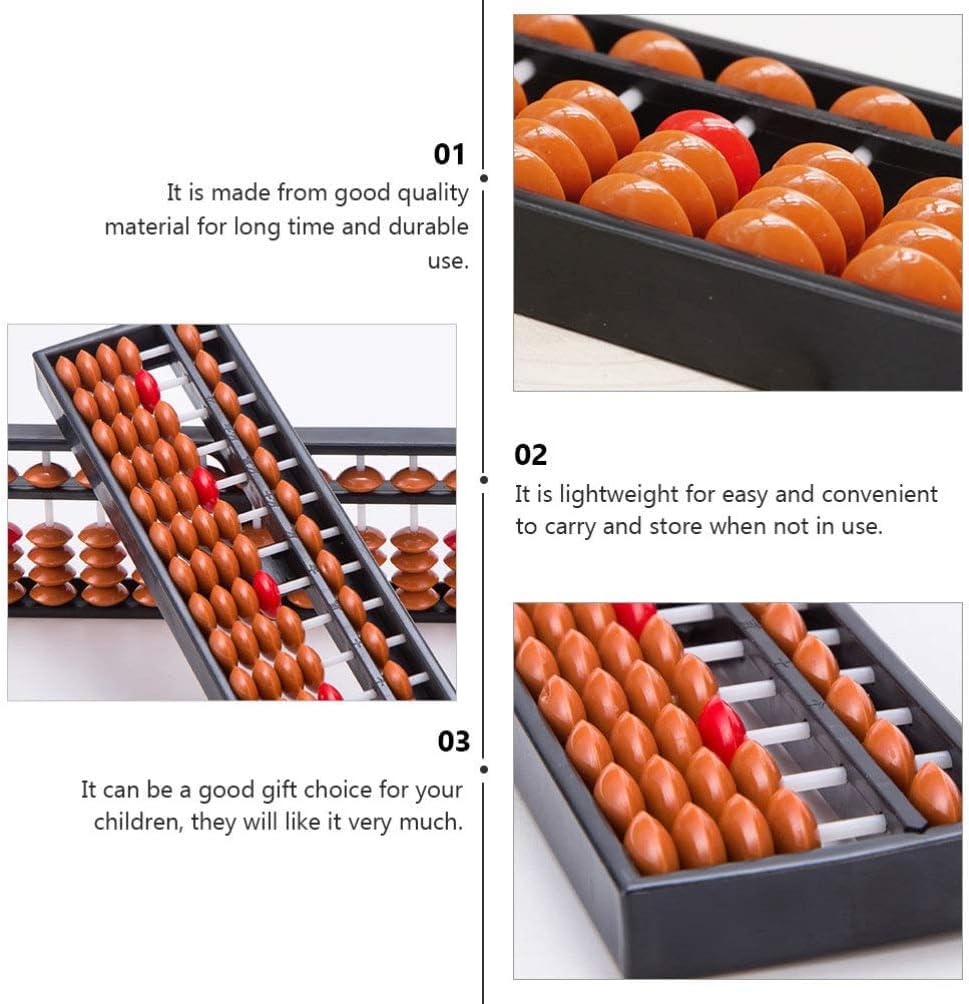 01
It is made from good quality material for long time and durable use.

02
It is lightweight for easy and convenient to carry and store when not in use.

03
It can be a good gift choice for your children, they will like it very much.