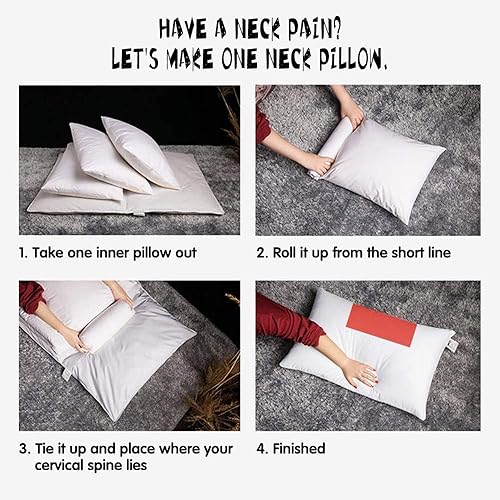 HAVE A NECK PAIN?
LET'S MAKE ONE NECK PILLOW.

1. Take one inner pillow out

2. Roll it up from the short line

3. Tie it up and place where your cervical spine lies

4. Finished