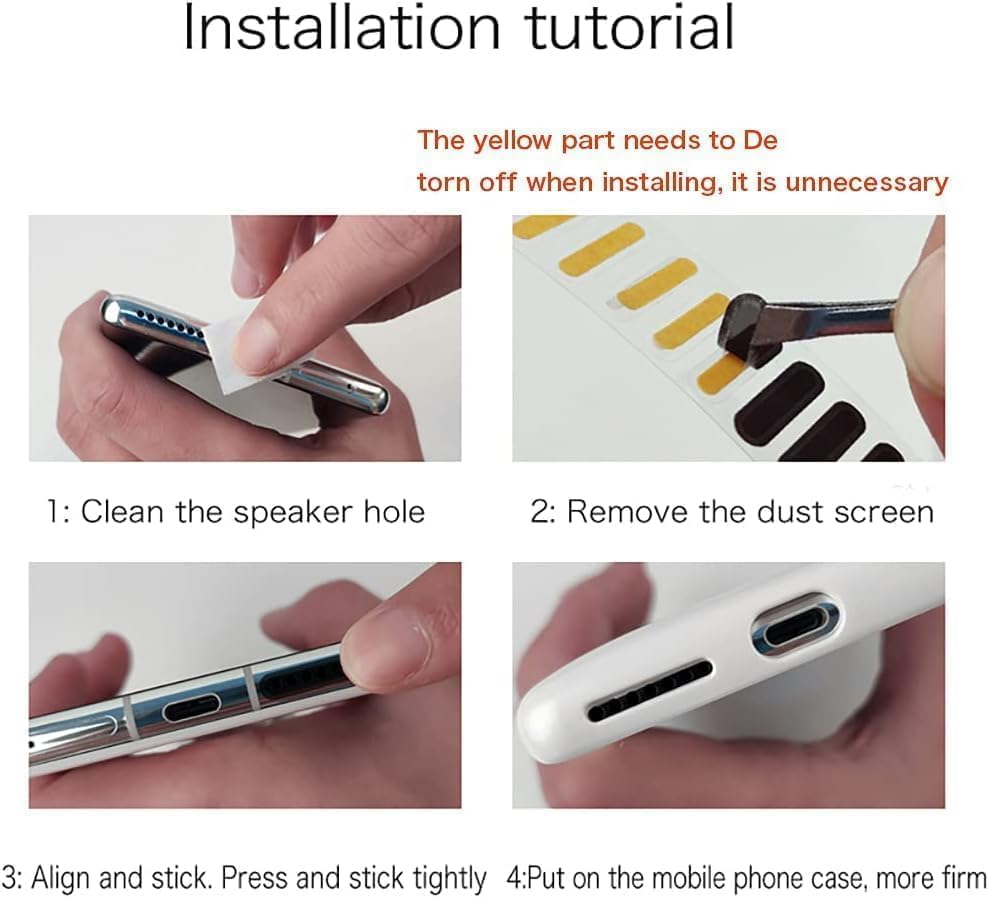 Installation tutorial

The yellow part needs to De torn off when installing, it is unnecessary

1: Clean the speaker hole

2: Remove the dust screen

3: Align and stick. Press and stick tightly

4:Put on the mobile phone case, more firm