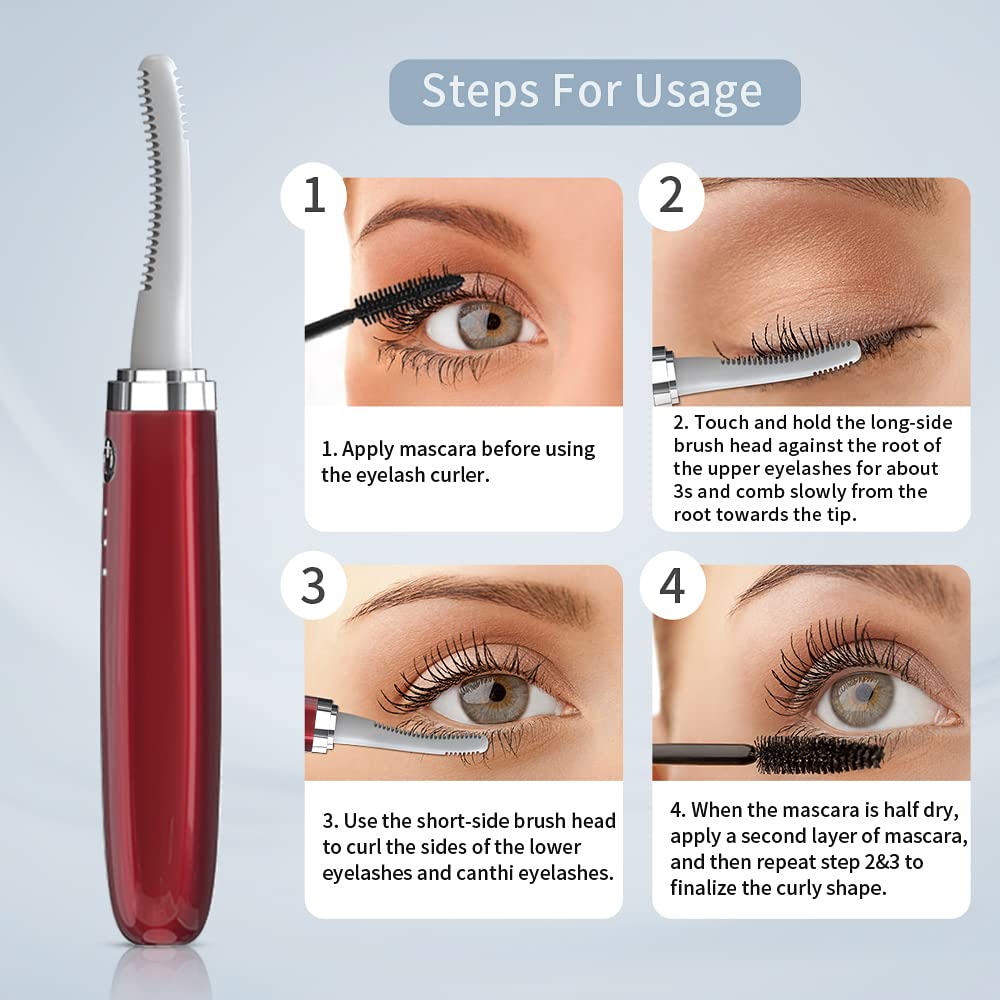 Steps For Usage

1

1. Apply mascara before using the eyelash curler.

2

2. Touch and hold the long-side brush head against the root of the upper eyelashes for about 3s and comb slowly from the root towards the tip.

3

3. Use the short-side brush head to curl the sides of the lower eyelashes and canthi eyelashes.

4

4. When the mascara is half dry, apply a second layer of mascara, and then repeat step 2&3 to finalize the curly shape.