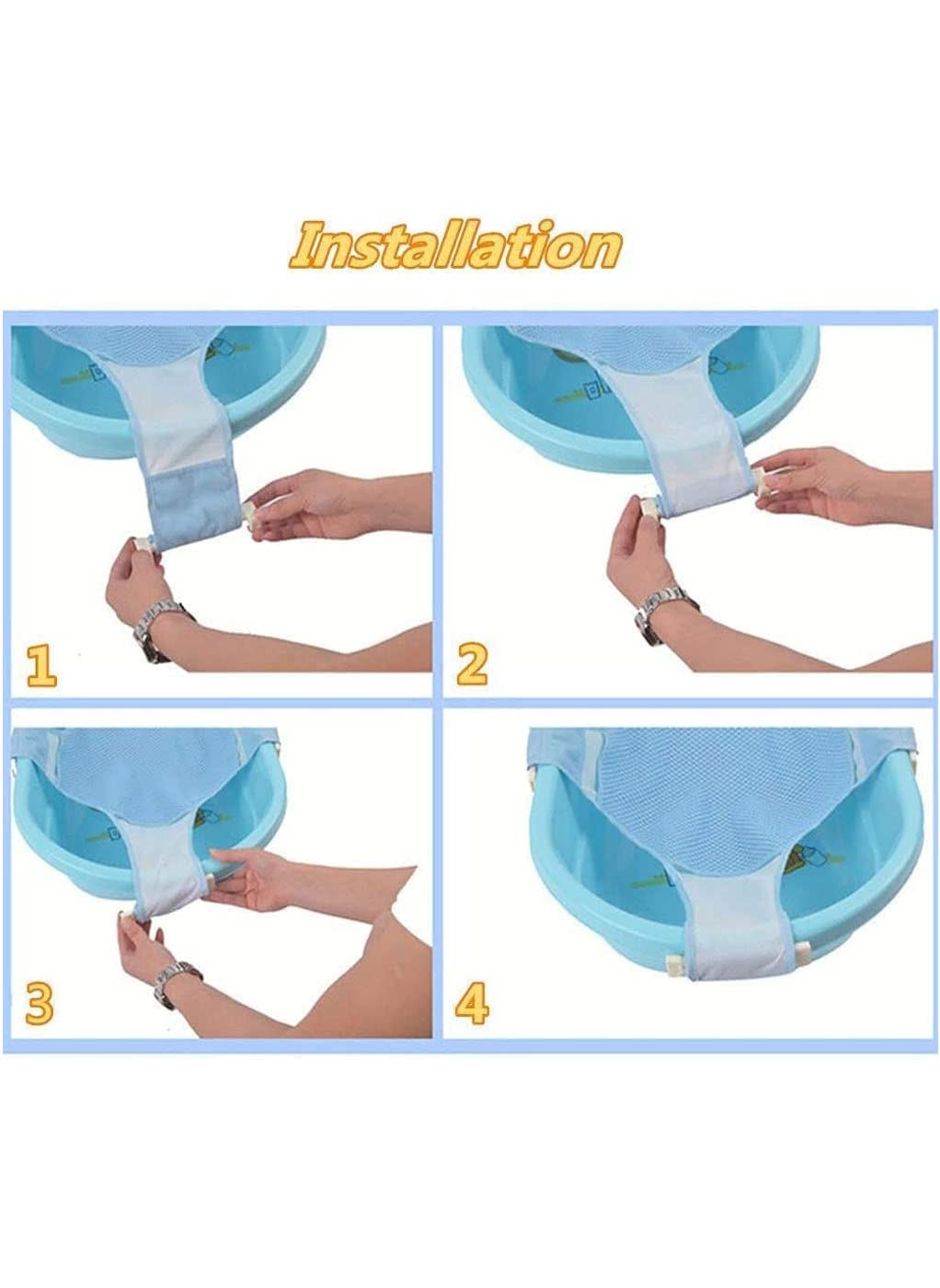 Installation

1

2

3

4