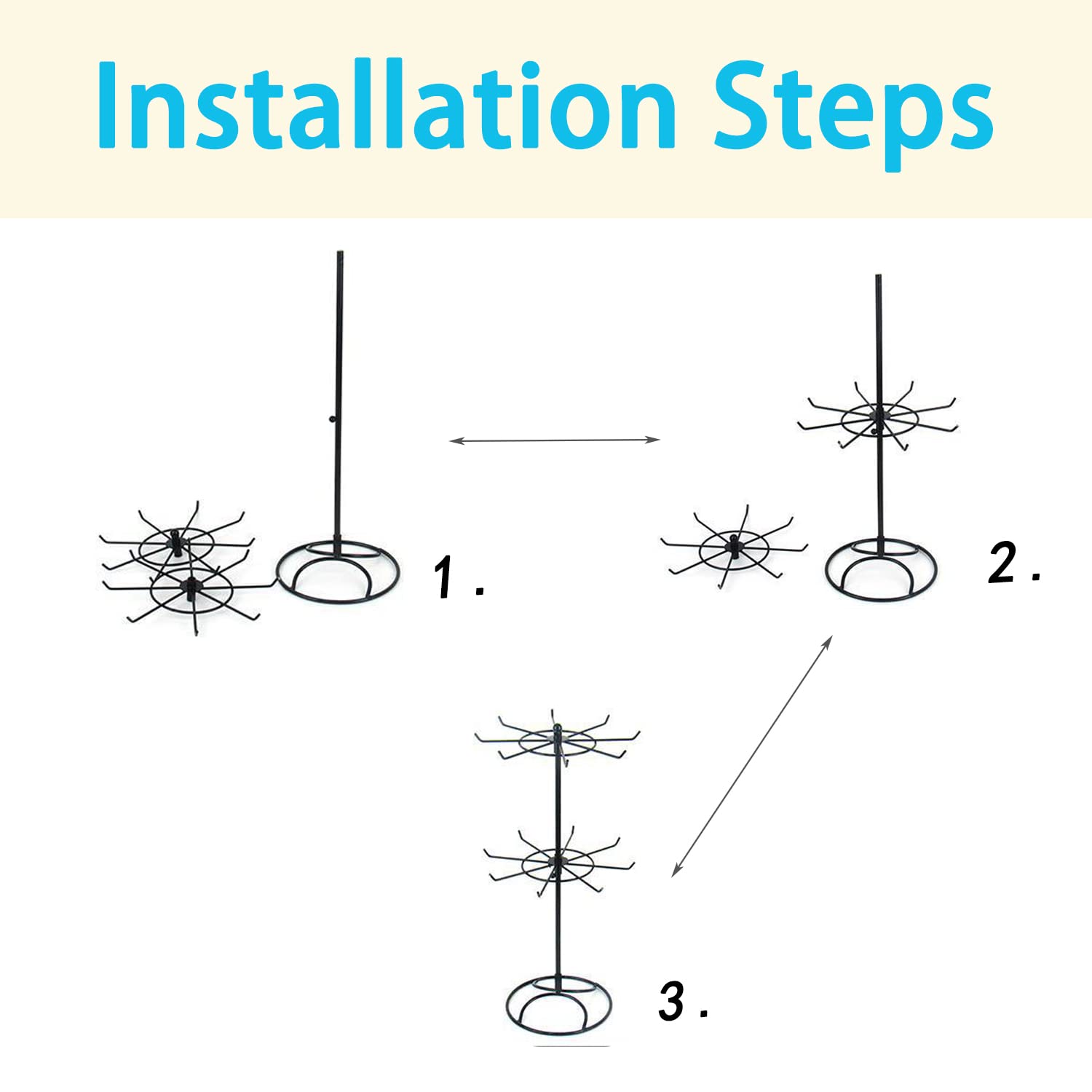 Installation Steps

1.

2.

3.