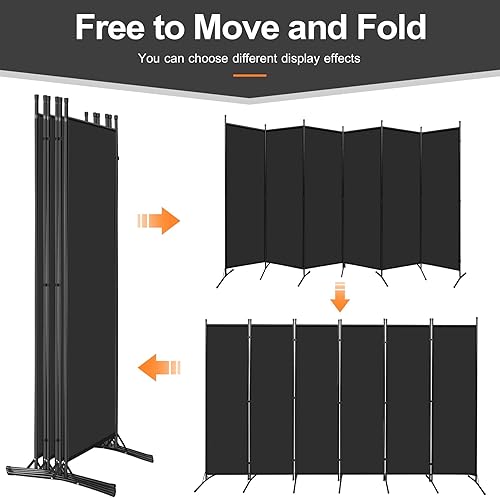 Free to Move and Fold

You can choose different display effects