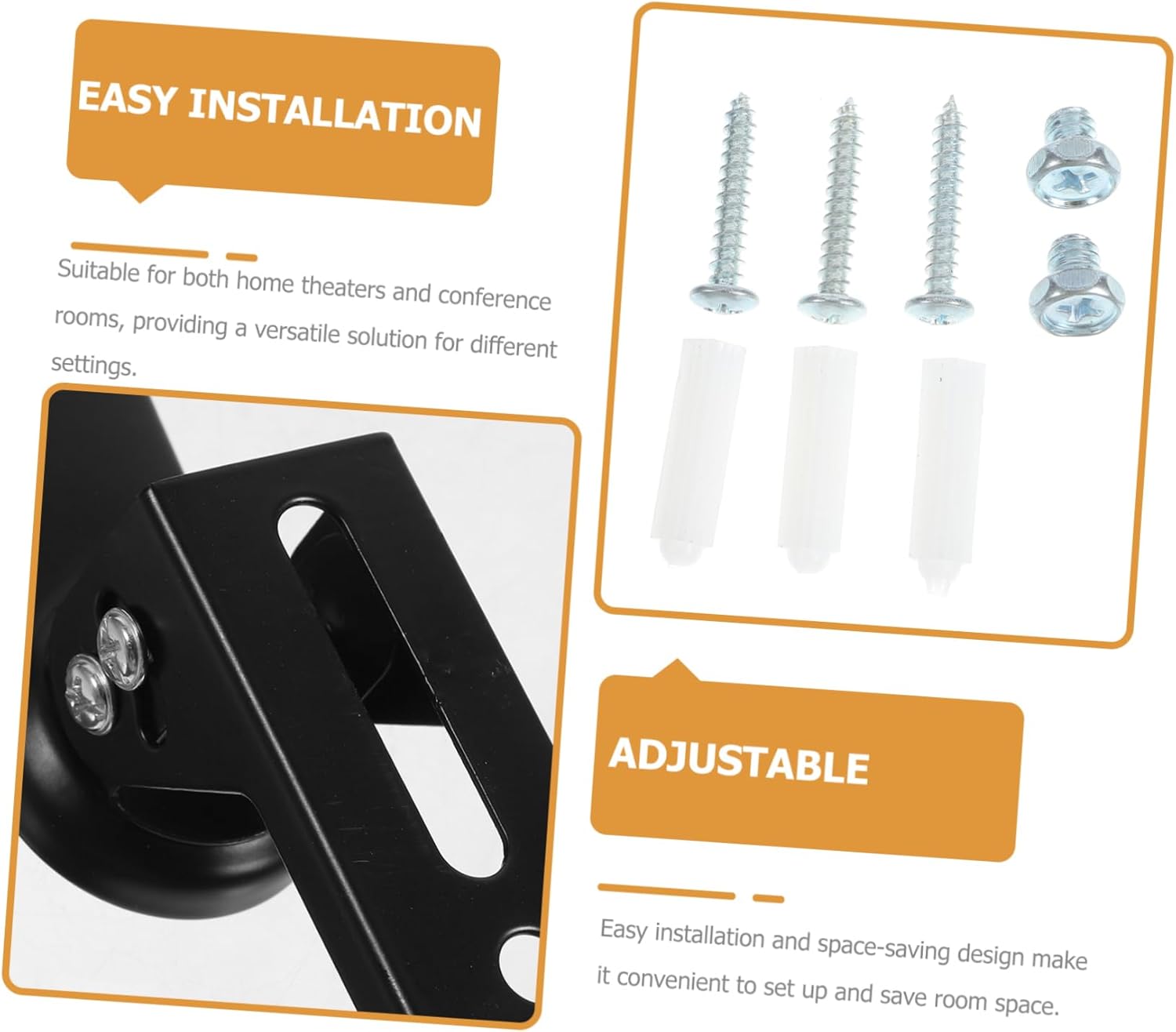 EASY INSTALLATION

Suitable for both home theaters and conference rooms, providing a versatile solution for different settings.

ADJUSTABLE

Easy installation and space-saving design make it convenient to set up and save room space.