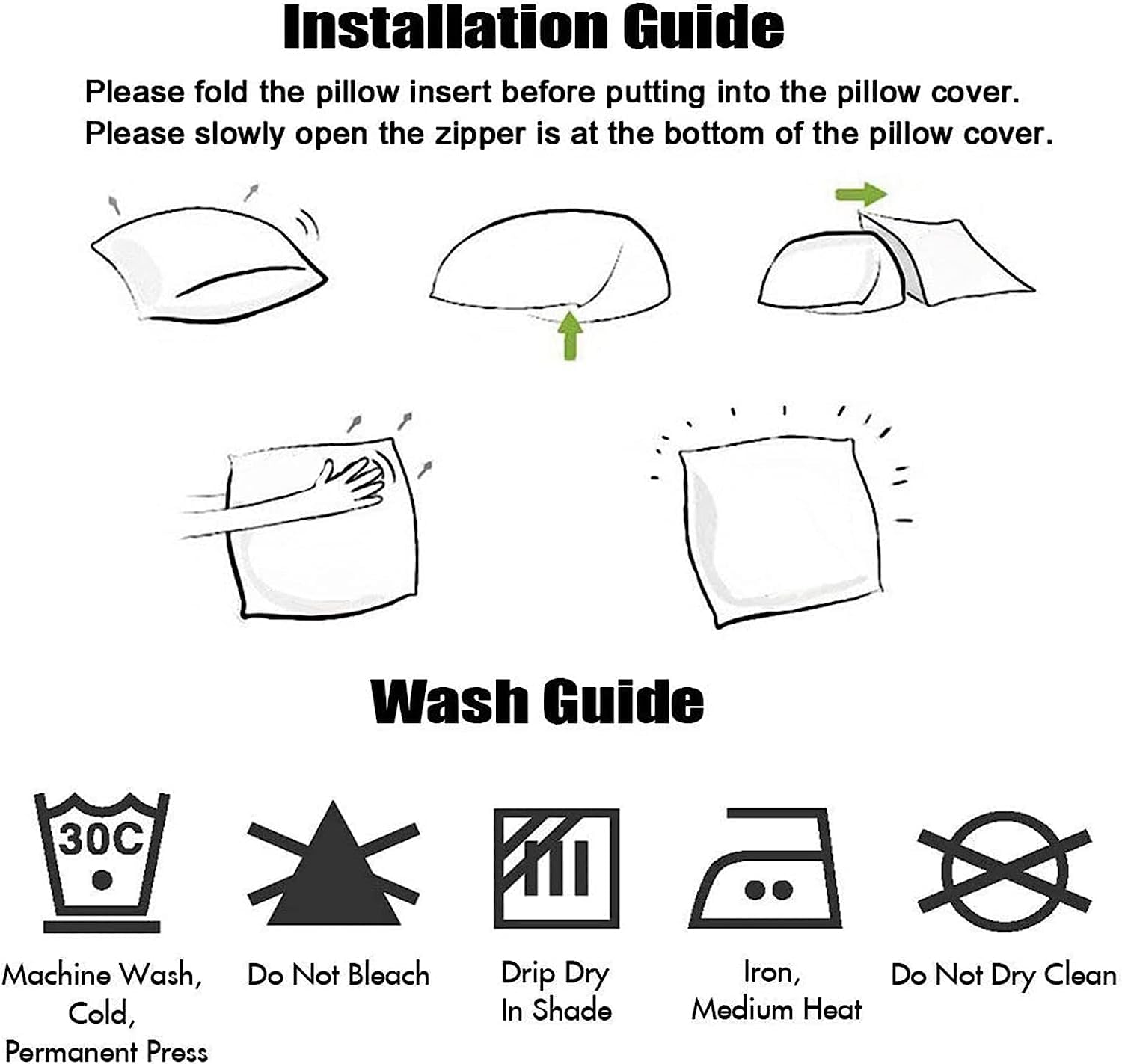 Installation Guide

Please fold the pillow insert before putting into the pillow cover.
Please slowly open the zipper is at the bottom of the pillow cover.

Wash Guide

30C

Machine Wash, Cold, Permanent Press

Do Not Bleach

Drip Dry In Shade

Iron, Medium Heat

Do Not Dry Clean