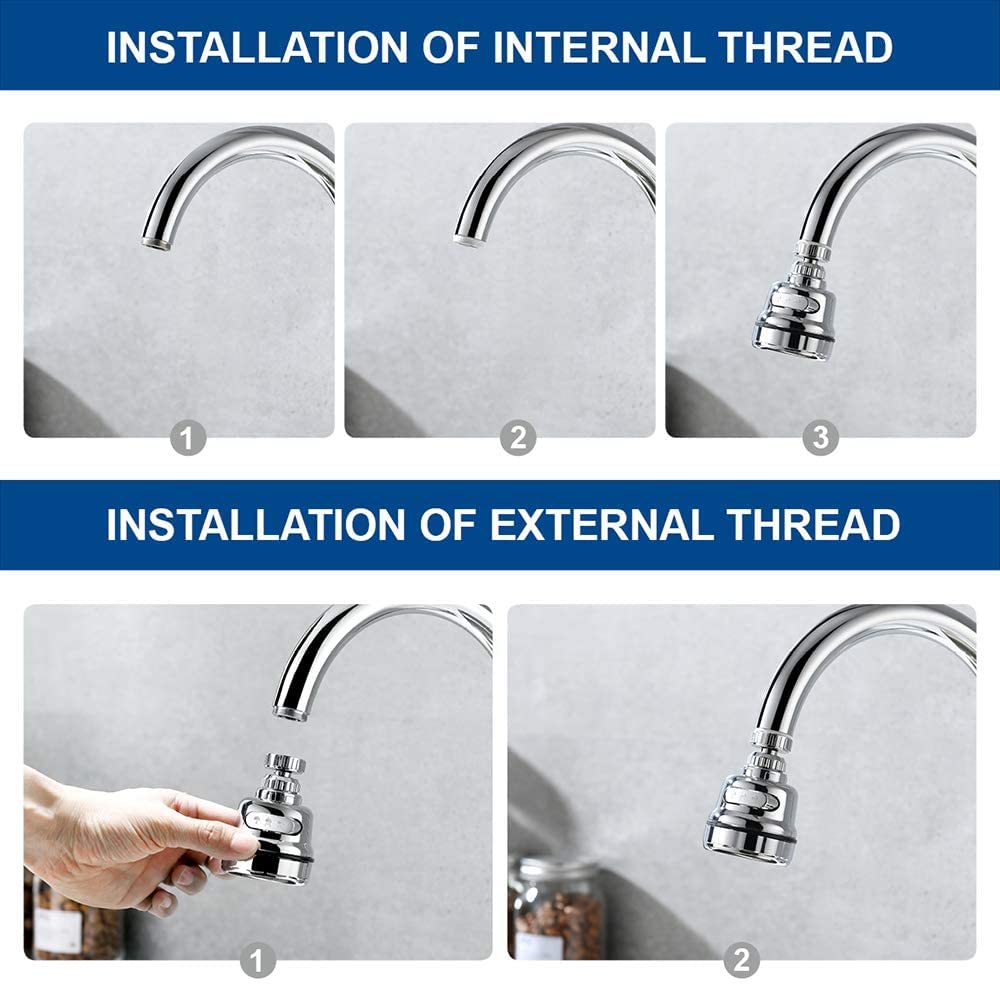 INSTALLATION OF INTERNAL THREAD

1

2

3

INSTALLATION OF EXTERNAL THREAD

1

2