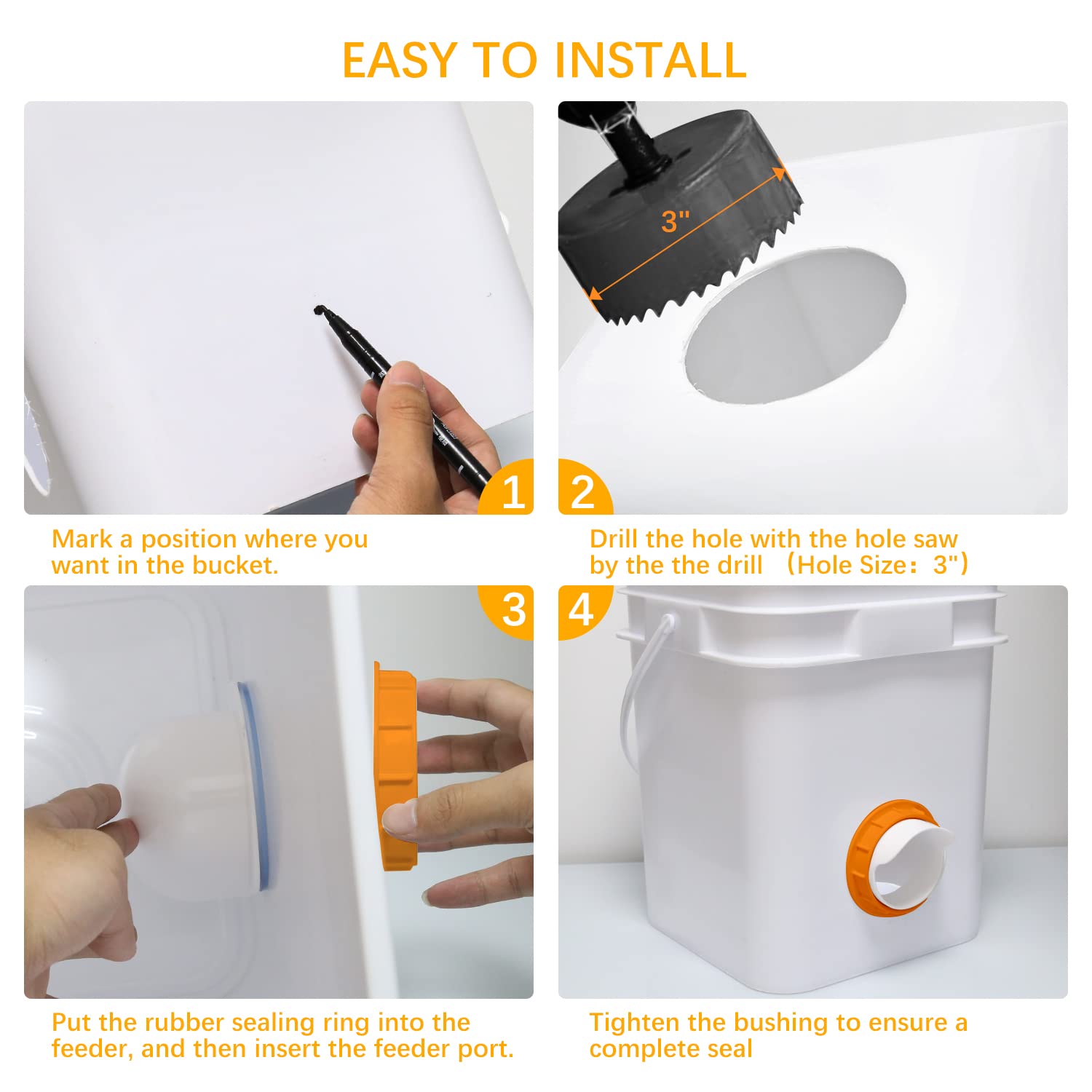 EASY TO INSTALL

1

Mark a position where you want in the bucket.

3"

2

Drill the hole with the hole saw by the the drill （Hole Size：3"）

3

Put the rubber sealing ring into the feeder, and then insert the feeder port.

4

Tighten the bushing to ensure a complete seal