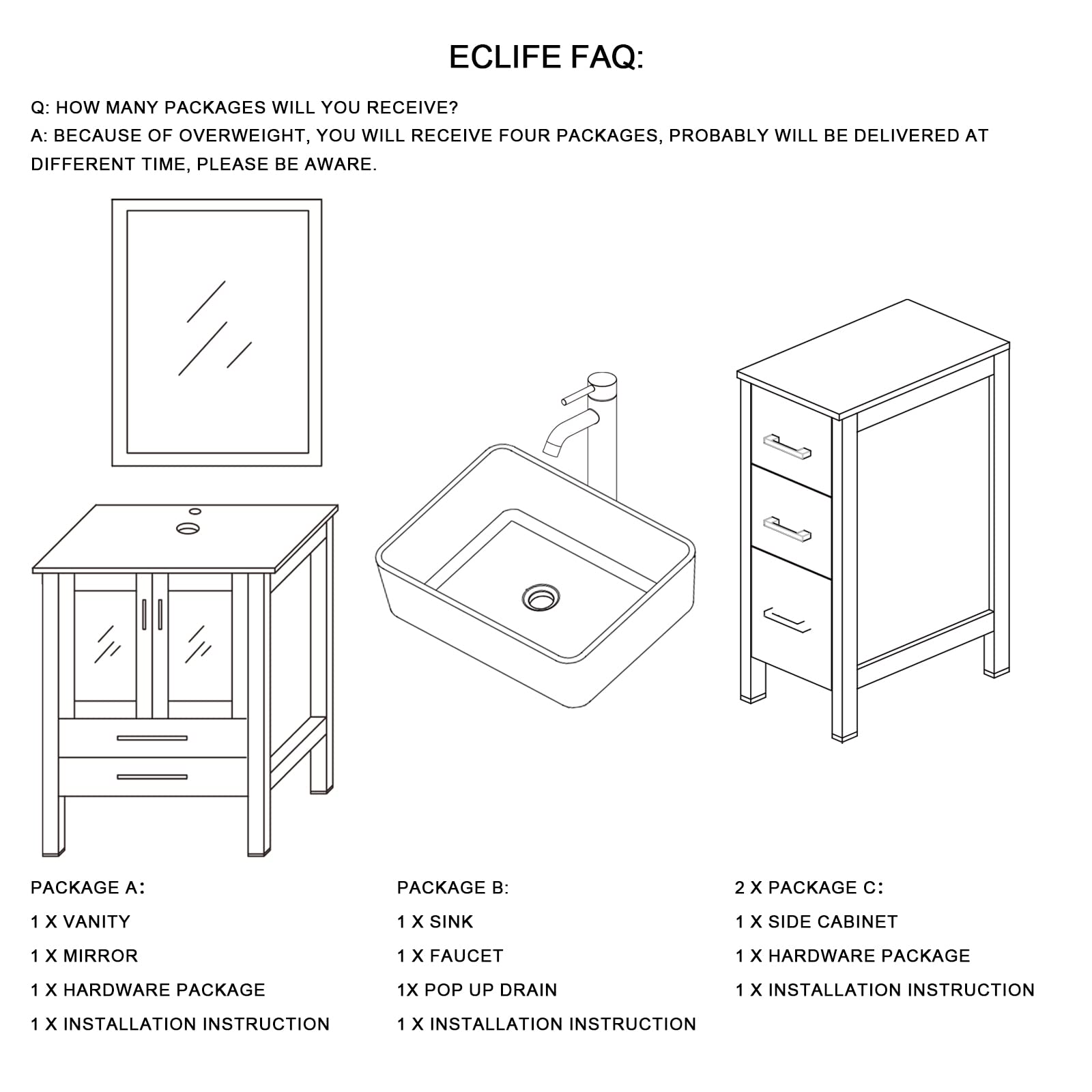 ECLIFE FAQ:

Q: HOW MANY PACKAGES WILL YOU RECEIVE?
A: BECAUSE OF OVERWEIGHT, YOU WILL RECEIVE FOUR PACKAGES, PROBABLY WILL BE DELIVERED AT DIFFERENT TIME, PLEASE BE AWARE.

PACKAGE A:
1 X VANITY
1 X MIRROR
1 X HARDWARE PACKAGE
1 X INSTALLATION INSTRUCTION

PACKAGE B:
1 X SINK
1 X FAUCET
1X POP UP DRAIN
1 X INSTALLATION INSTRUCTION

2 X PACKAGE C:
1 X SIDE CABINET
1 X HARDWARE PACKAGE
1 X INSTALLATION INSTRUCTION