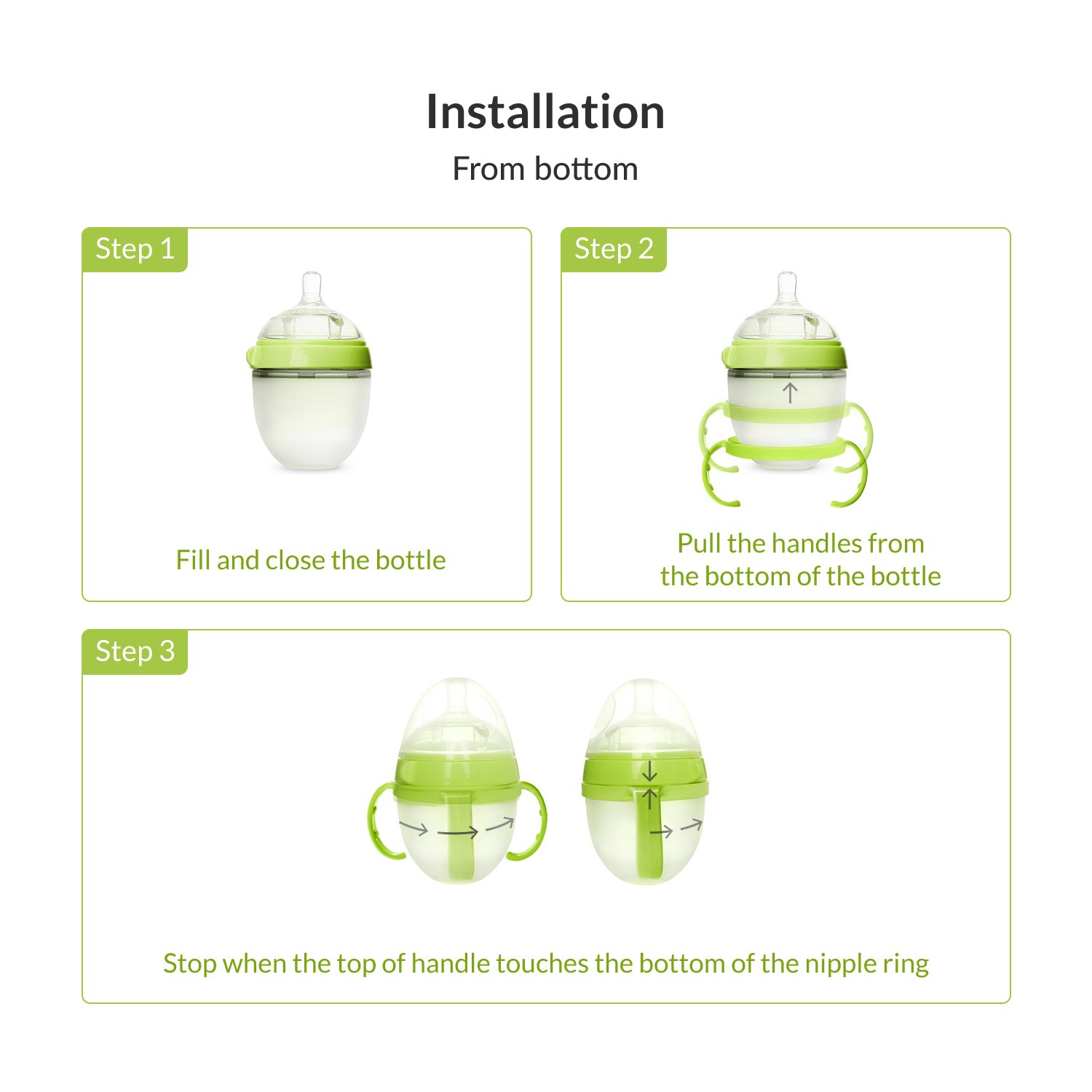 Installation

From bottom

Step 1

Fill and close the bottle

Step 2

Pull the handles from the bottom of the bottle

Step 3

Stop when the top of handle touches the bottom of the nipple ring