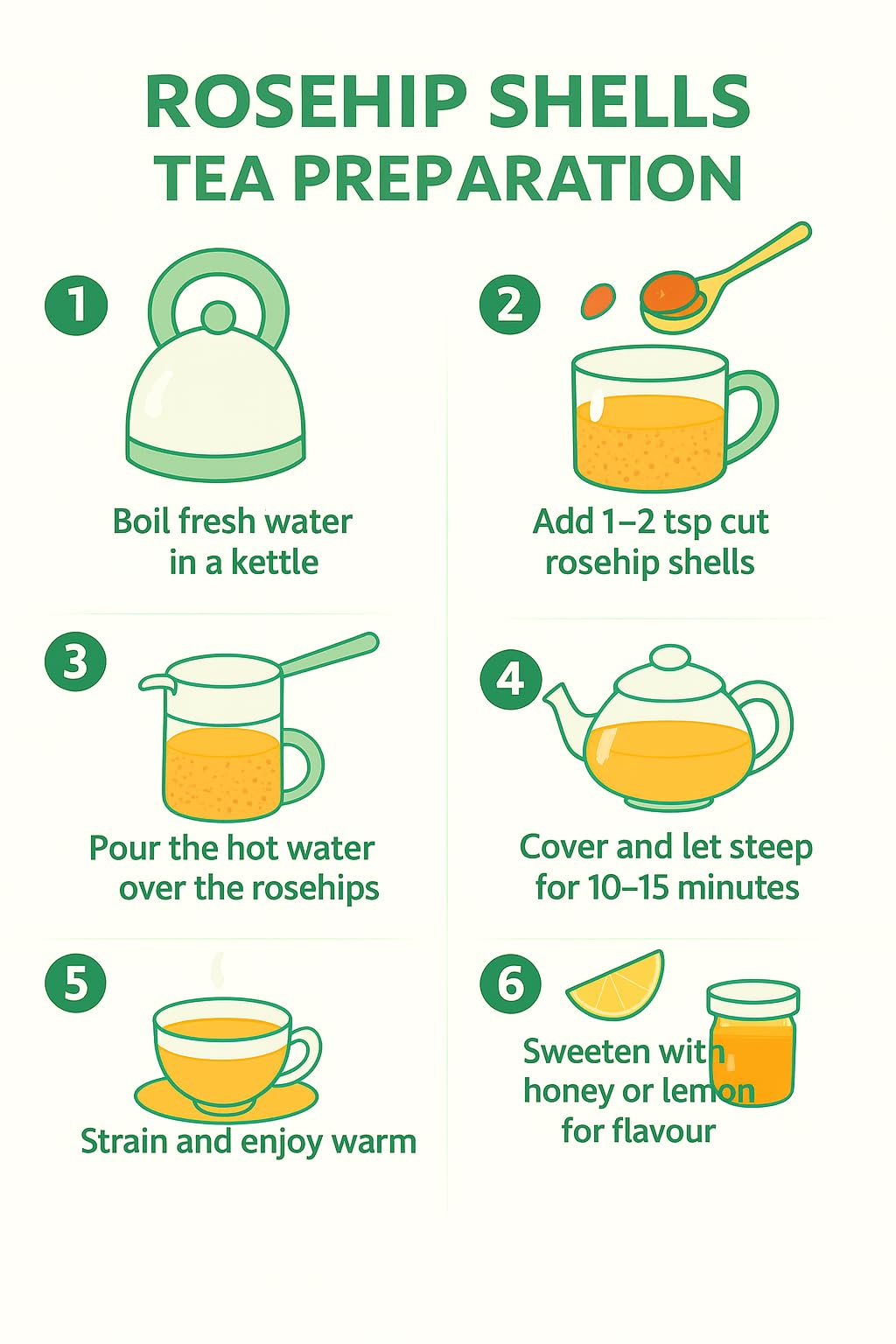 ROSEHIP SHELLS TEA PREPARATION

1

Boil fresh water in a kettle

2

Add 1–2 tsp cut rosehip shells

3

Pour the hot water over the rosehips

4

Cover and let steep for 10–15 minutes

5

Strain and enjoy warm

6

Sweeten with honey or lemon for flavour