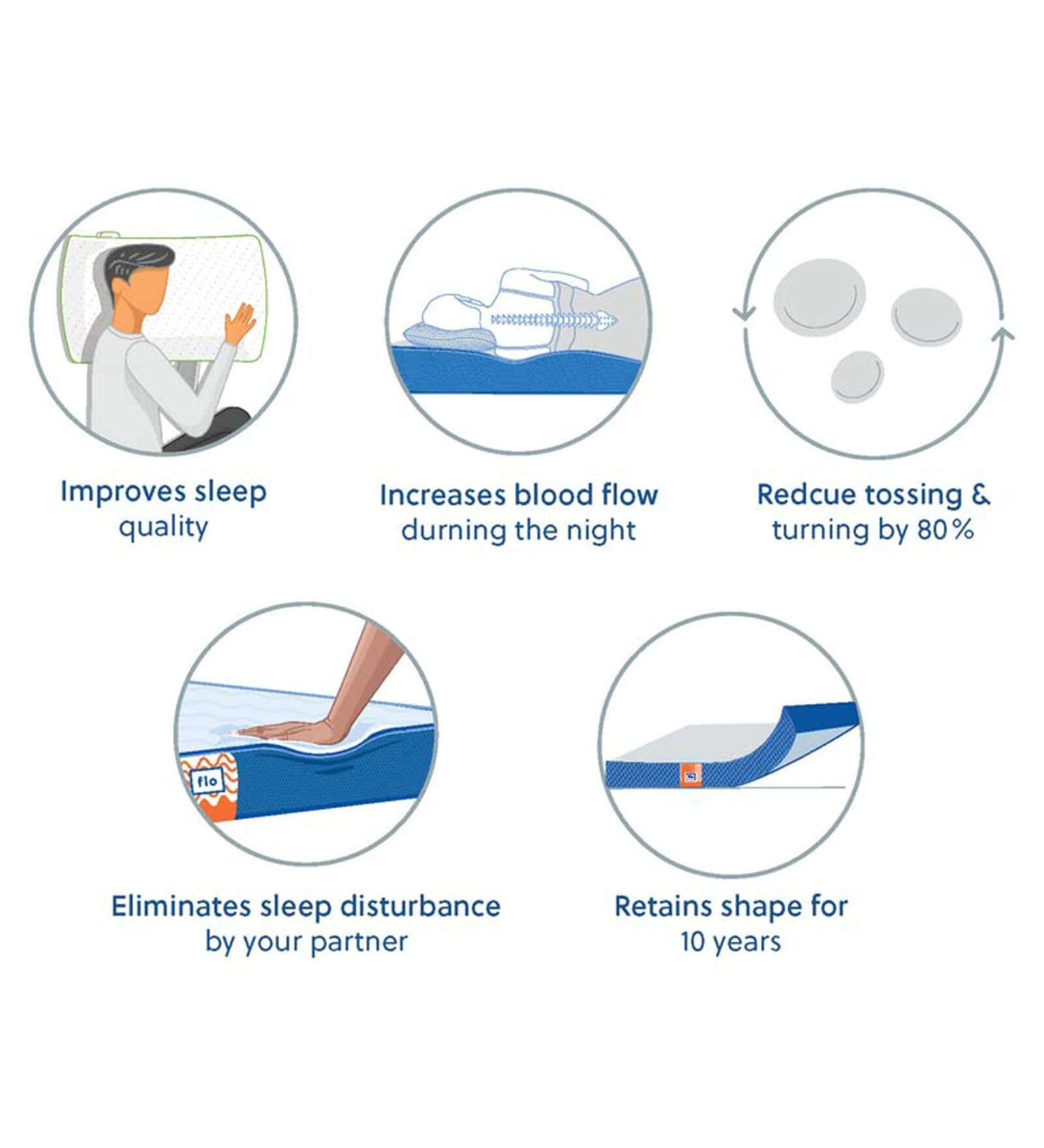 Improves sleep quality

Increases blood flow durning the night

Redcue tossing & turning by 80%

flo

Eliminates sleep disturbance by your partner

Retains shape for 10 years