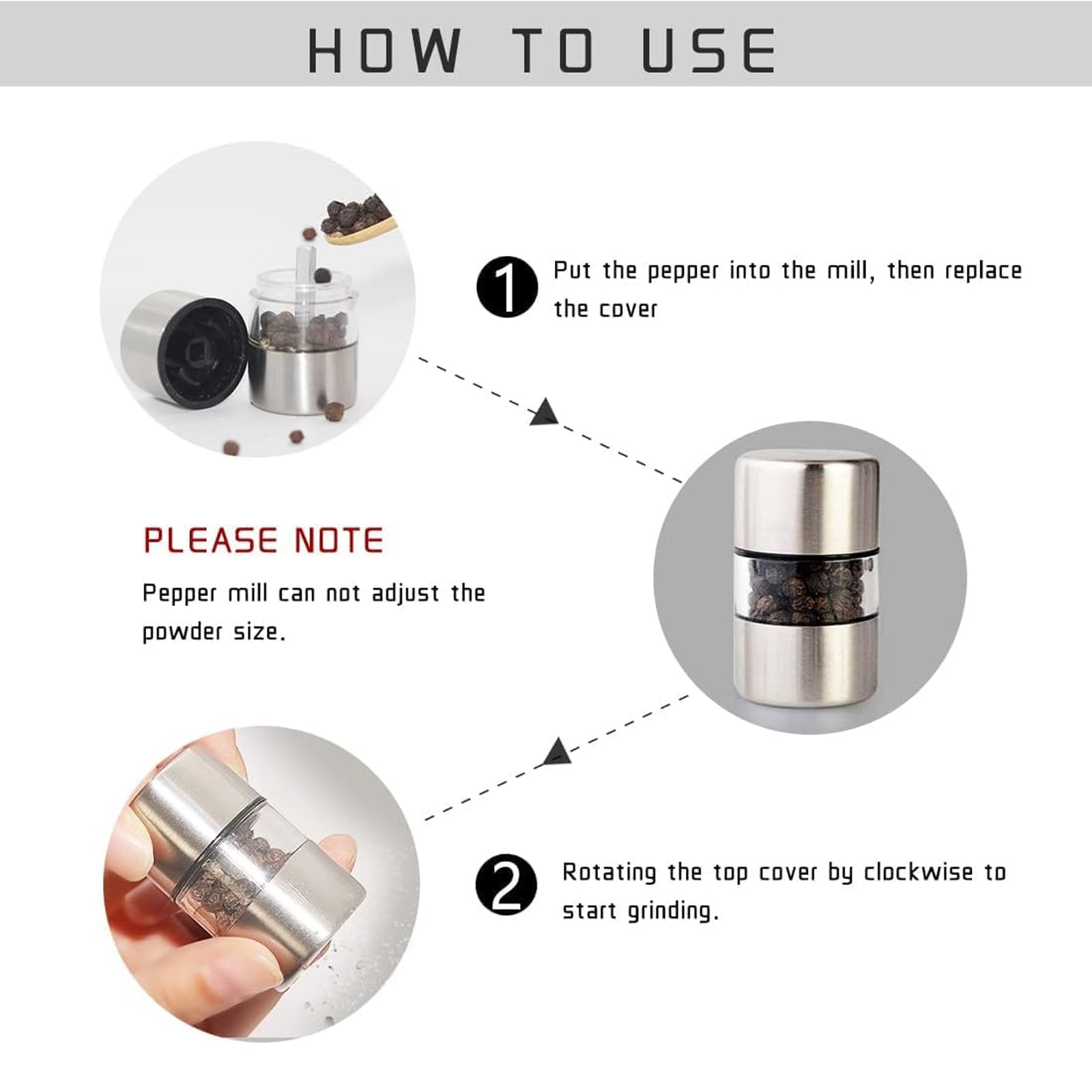 HOW TO USE

1 Put the pepper into the mill, then replace the cover

PLEASE NOTE

Pepper mill can not adjust the powder size.

2 Rotating the top cover by clockwise to start grinding.