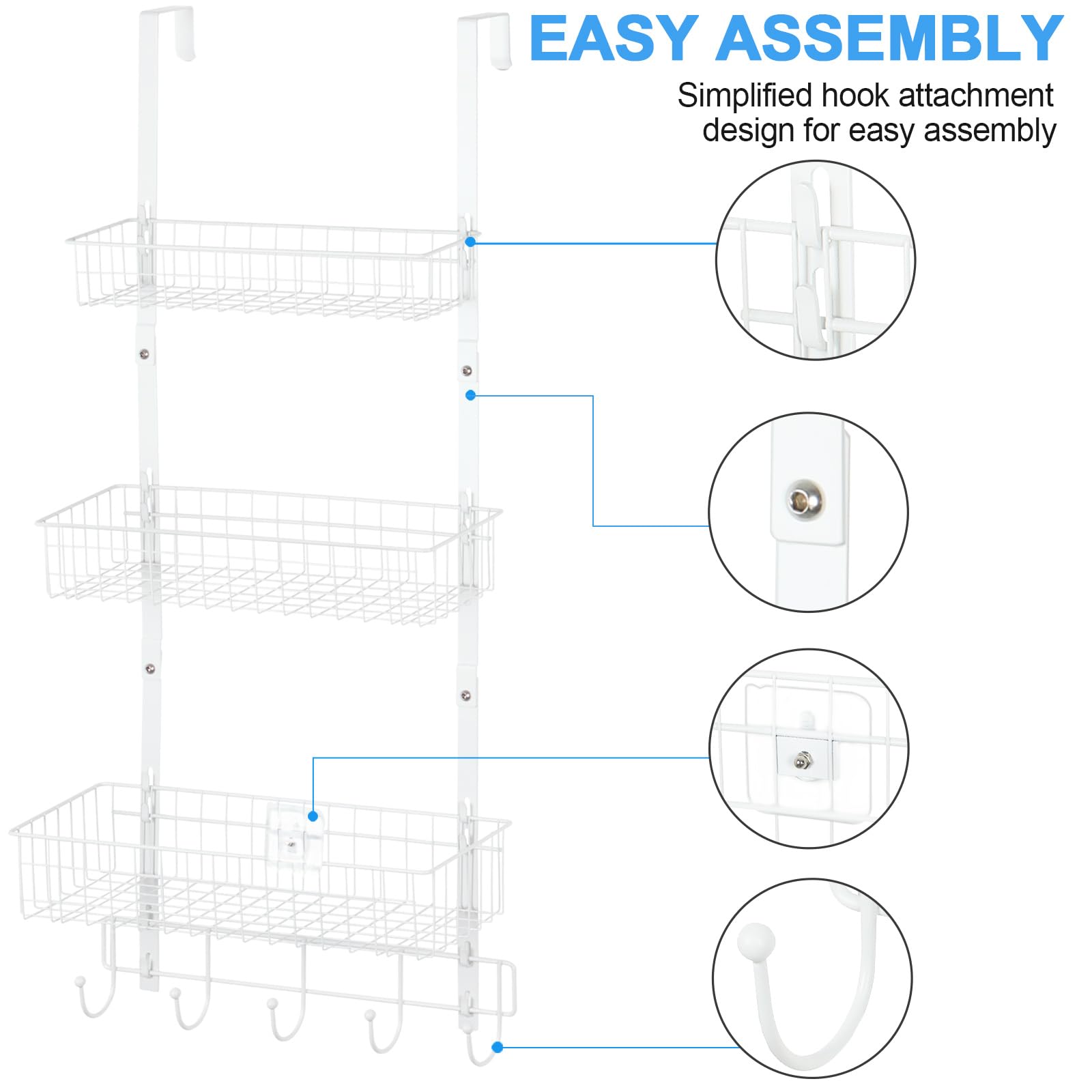 EASY ASSEMBLY

Simplified hook attachment design for easy assembly