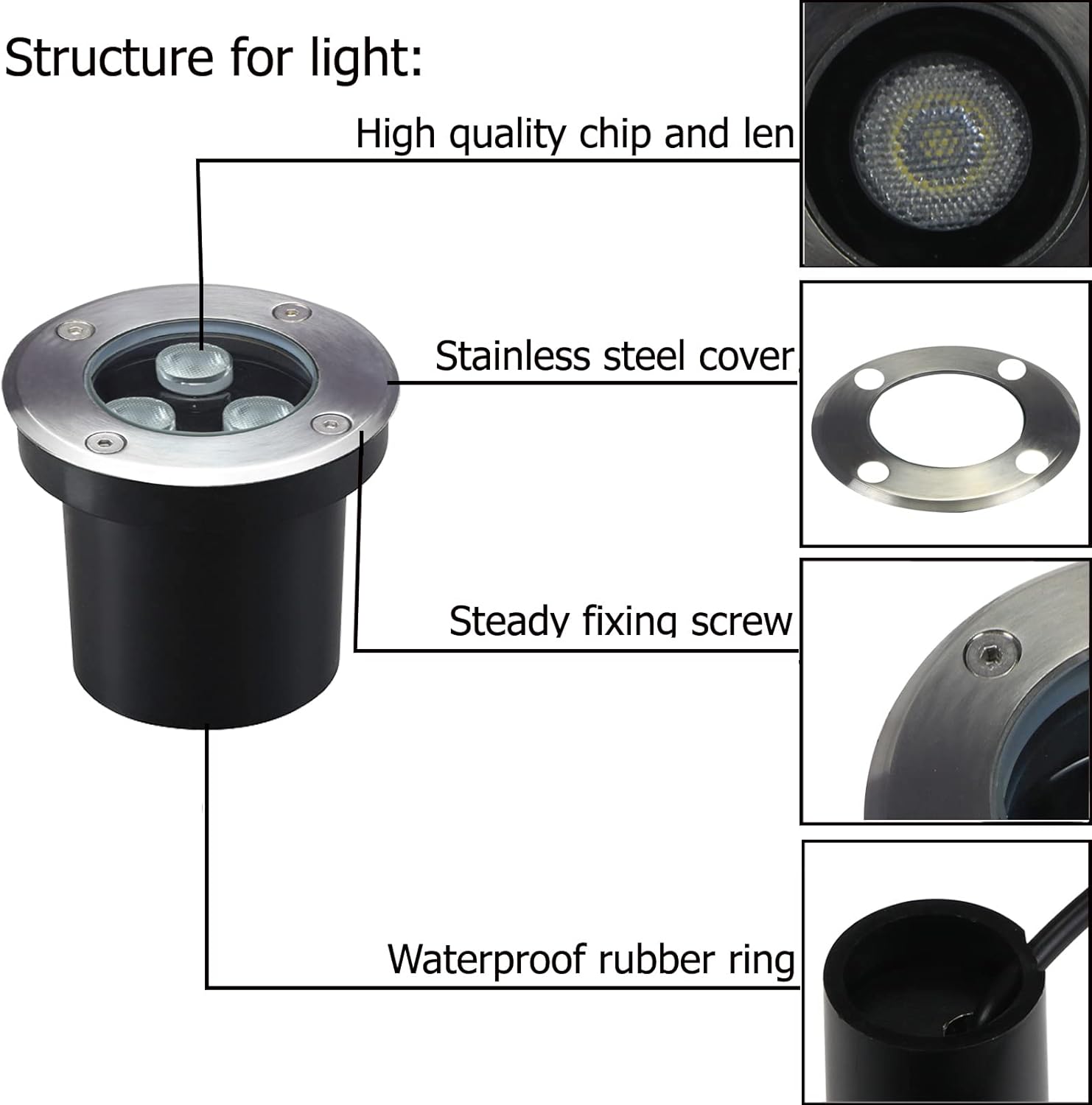 Structure for light:

High quality chip and len

Stainless steel cover

Steady fixing screw

Waterproof rubber ring