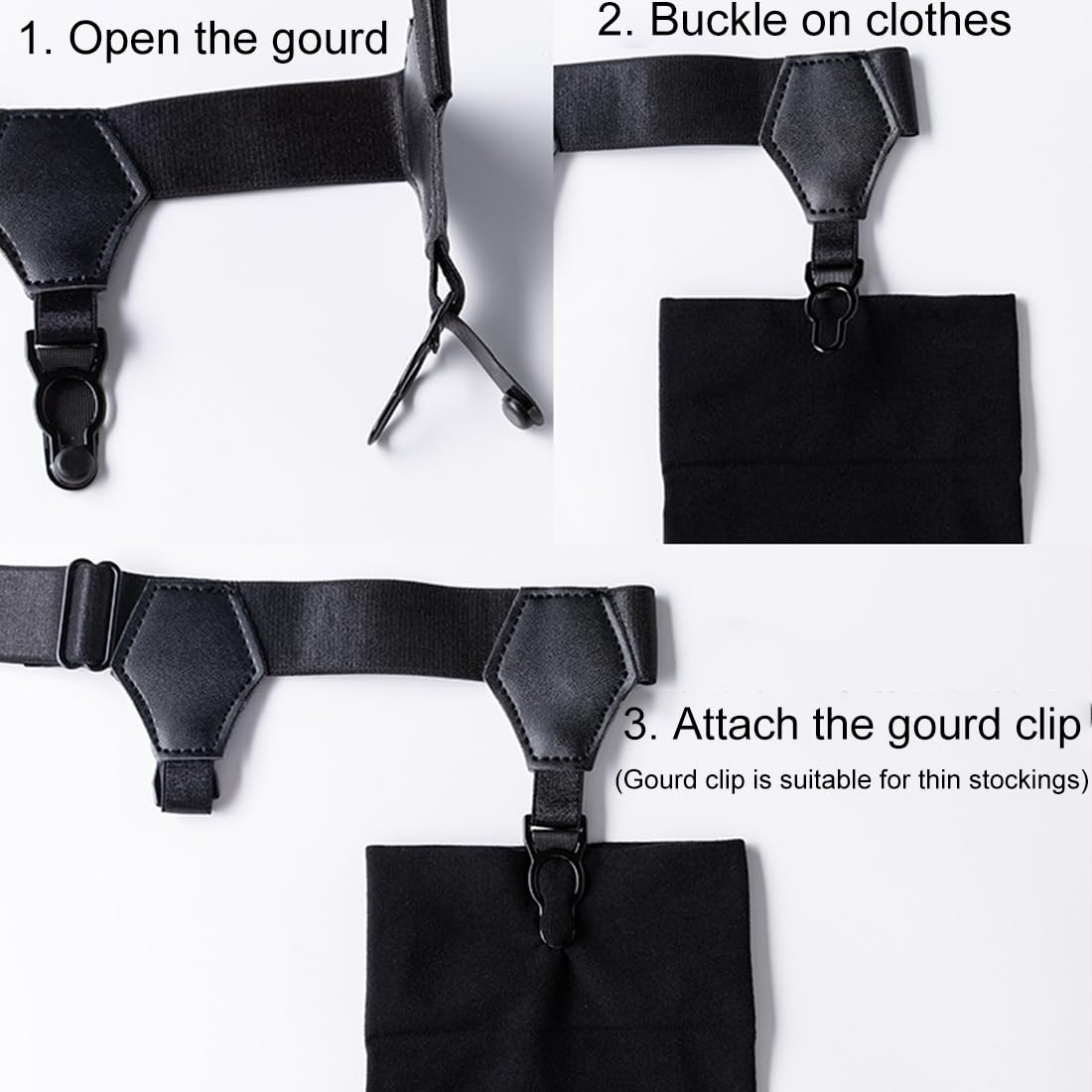 1. Open the gourd

2. Buckle on clothes

3. Attach the gourd clip
(Gourd clip is suitable for thin stockings)