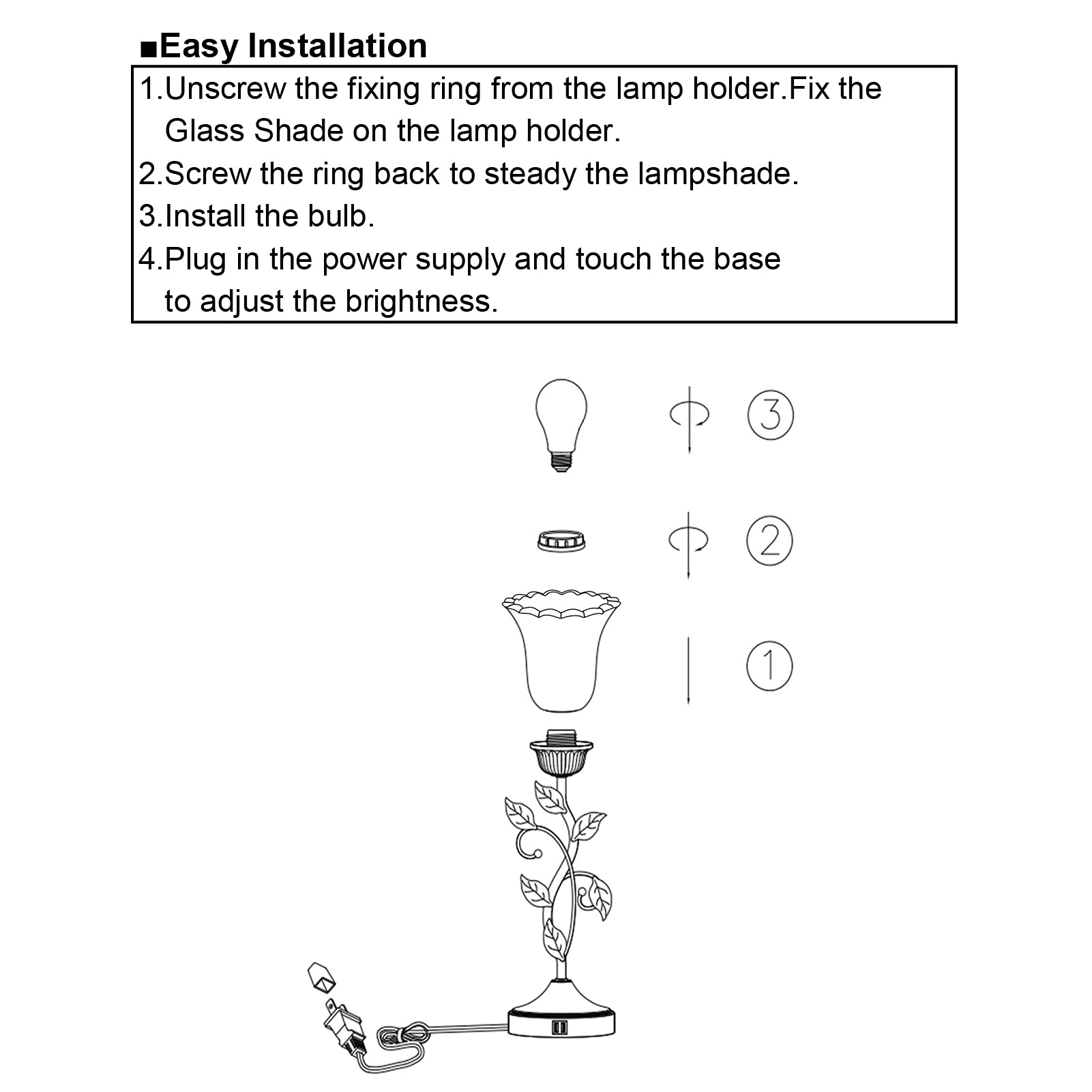 ■Easy Installation

1.Unscrew the fixing ring from the lamp holder.Fix the Glass Shade on the lamp holder.
2.Screw the ring back to steady the lampshade.
3.Install the bulb.
4.Plug in the power supply and touch the base to adjust the brightness.

3

2

1