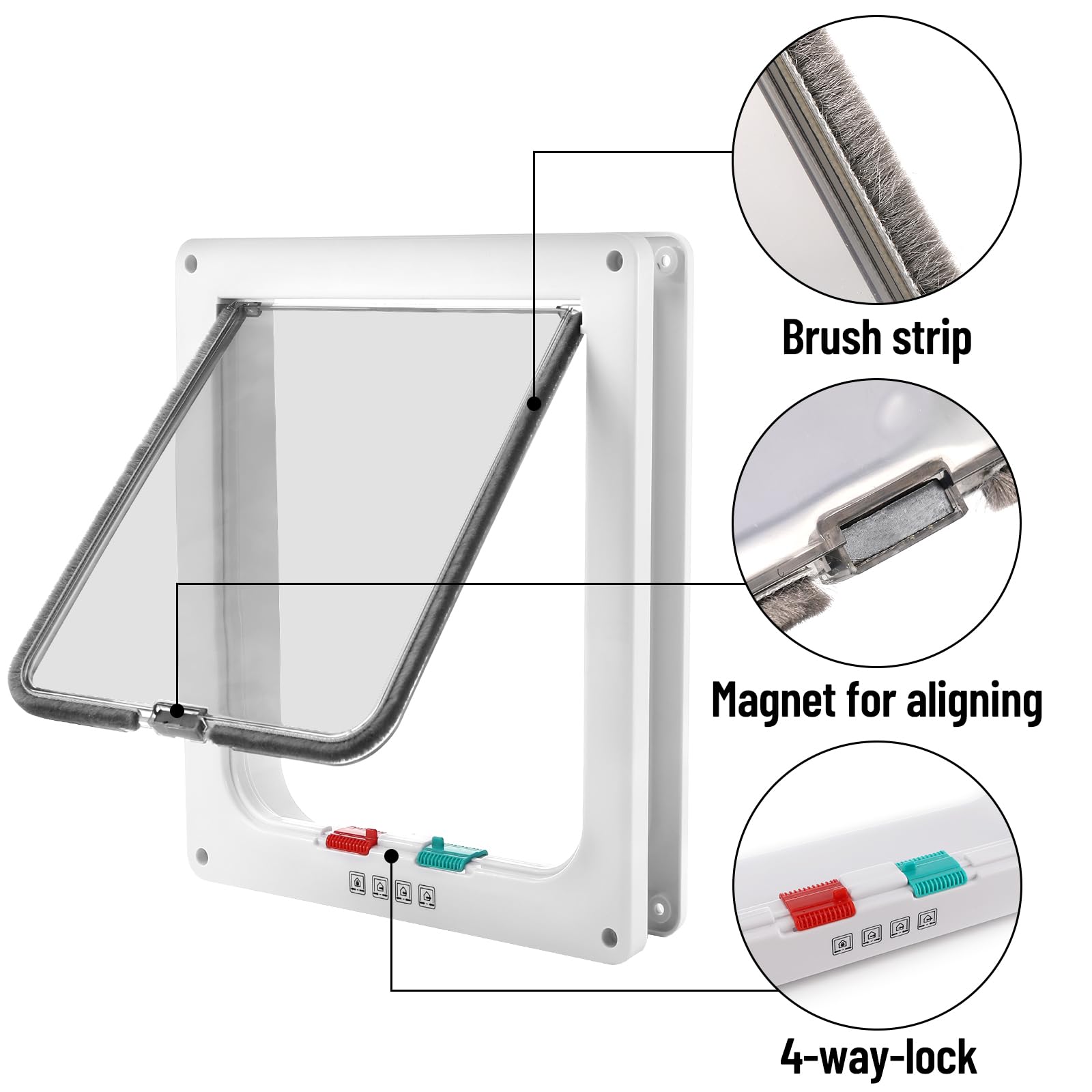 Brush strip

Magnet for aligning

4-way-lock