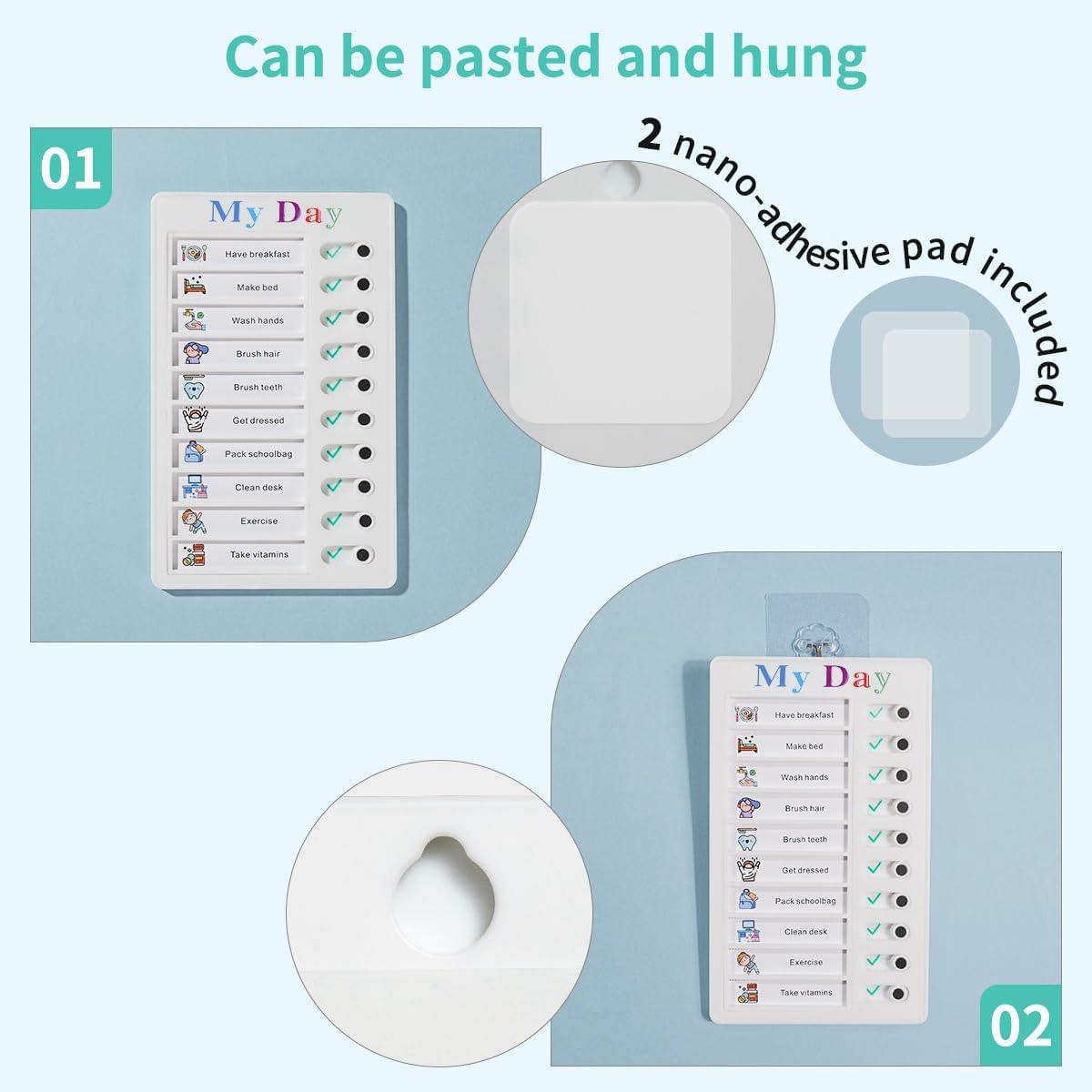 Can be pasted and hung

01

My Day

Have breakfast
Make bed
Wash hands
Brush hair
Brush teeth
Get dressed
Pack schoolbag
Clean desk
Exercise
Take vitamins

2 nano-adhesive pad included

My Day

Have breakfast
Make bed
Wash hands
Brush hair
Brush teeth
Get dressed
Pack schoolbag
Clean desk
Exercise
Take vitamins

02