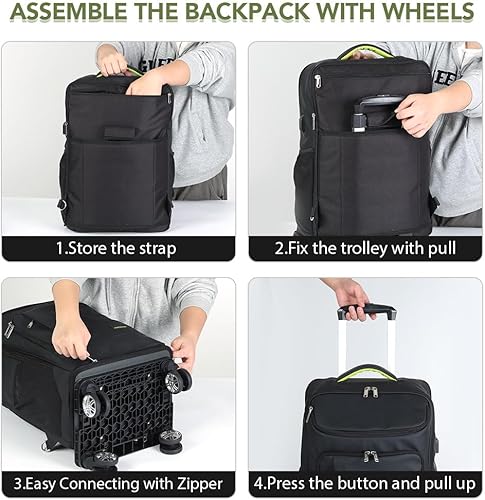 ASSEMBLE THE BACKPACK WITH WHEELS

1.Store the strap

2.Fix the trolley with pull

3.Easy Connecting with Zipper

4.Press the button and pull up