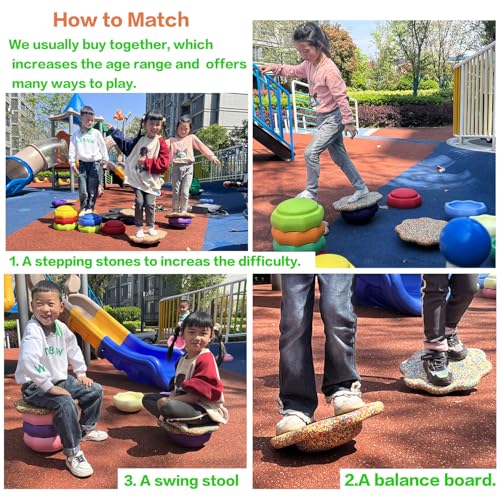 How to Match

We usually buy together, which increases the age range and offers many ways to play.

1. A stepping stones to increas the difficulty.

3. A swing stool

2.A balance board.