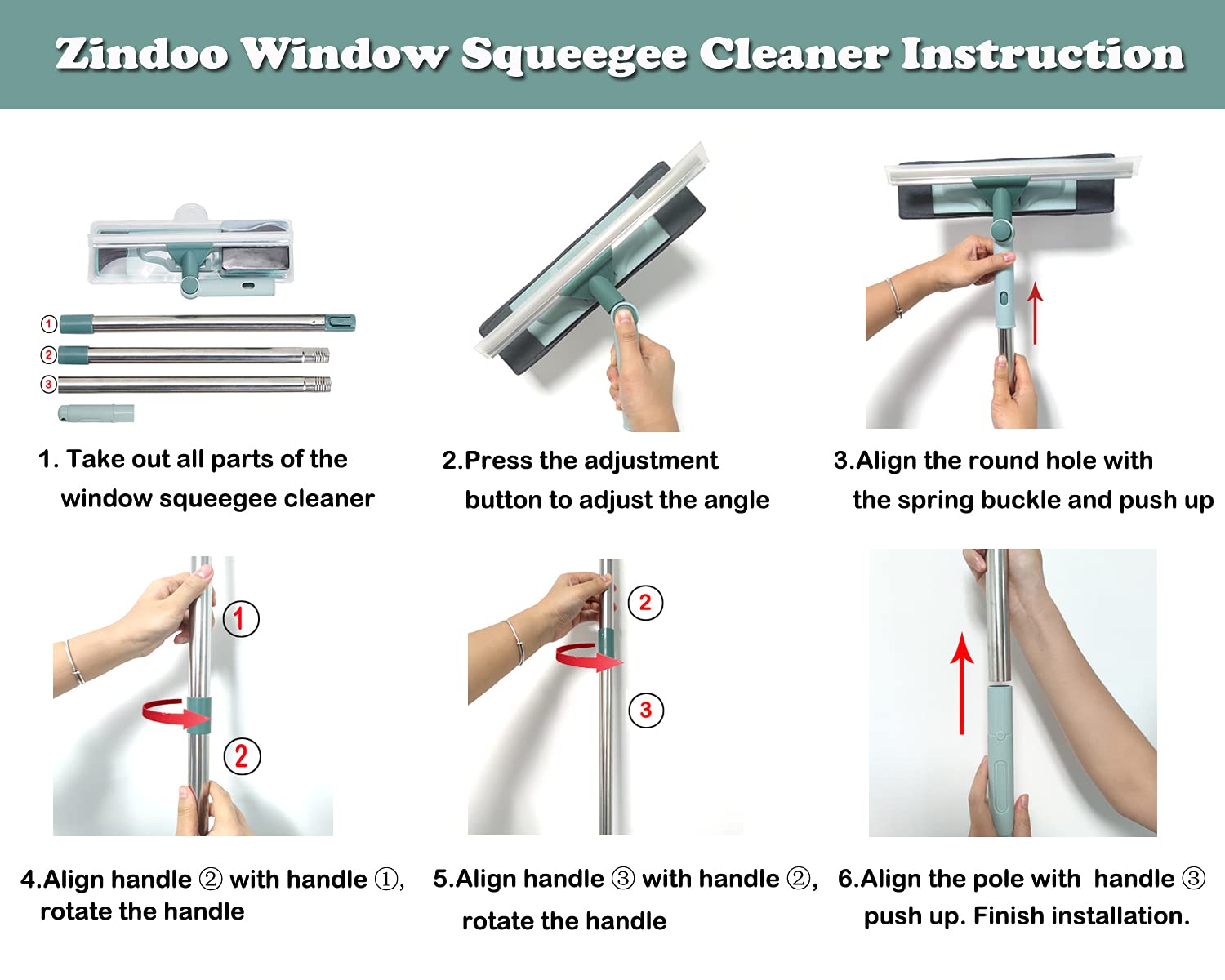 Zindoo Window Squeegee Cleaner Instruction

1
2
3

1. Take out all parts of the window squeegee cleaner

2.Press the adjustment button to adjust the angle

3.Align the round hole with the spring buckle and push up

1
2

2
3

4.Align handle ② with handle ①, rotate the handle

5.Align handle ③ with handle ②, rotate the handle

6.Align the pole with handle ③ push up. Finish installation.