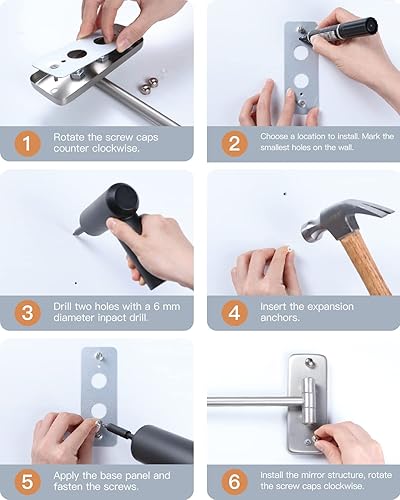 1 Rotate the screw caps counter clockwise.

2 Choose a location to install. Mark the smallest holes on the wall.

3 Drill two holes with a 6 mm diameter inpact drill.

4 Insert the expansion anchors.

5 Apply the base panel and fasten the screws.

6 Install the mirror structure, rotate the screw caps clockwise.