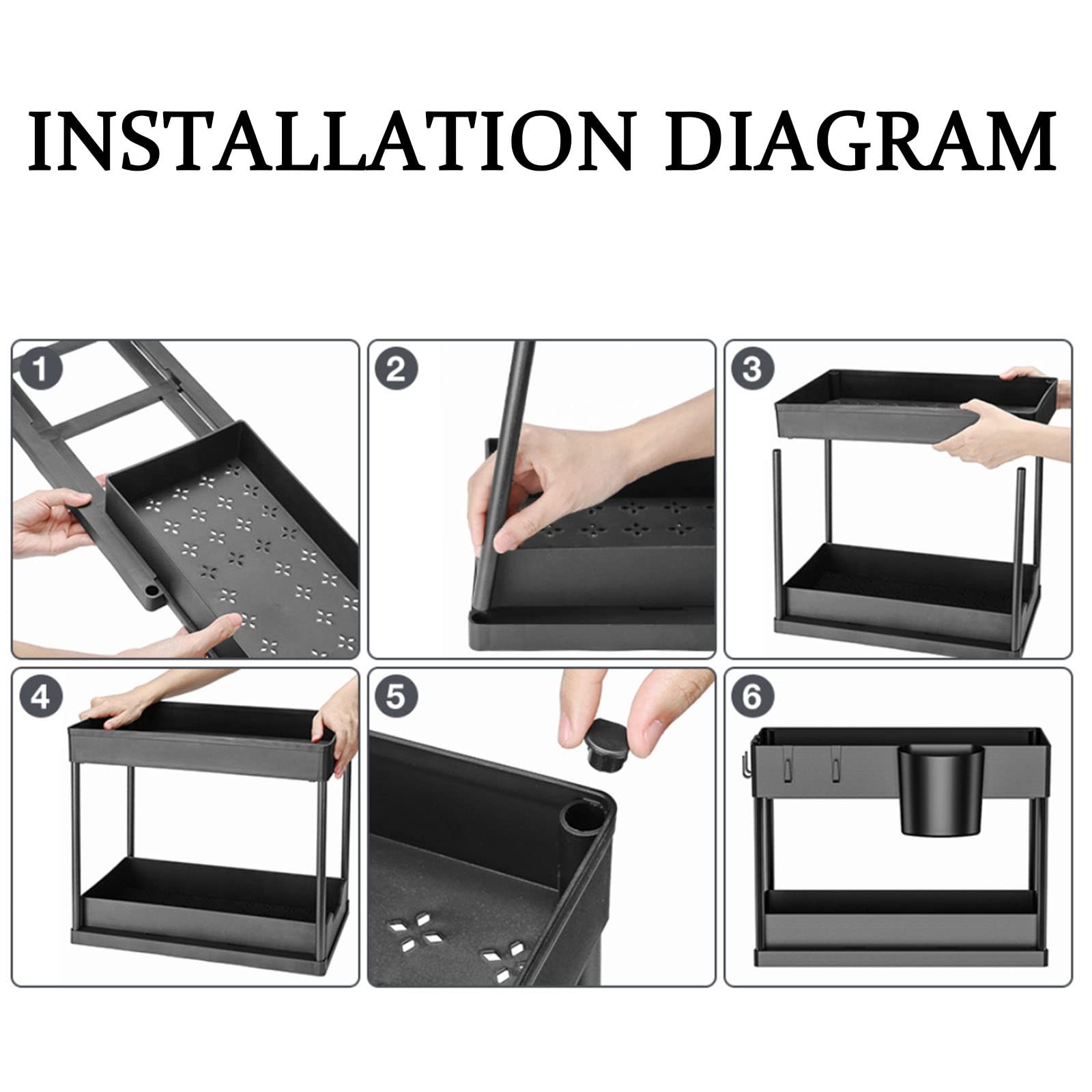 INSTALLATION DIAGRAM

1

2

3

4

5

6