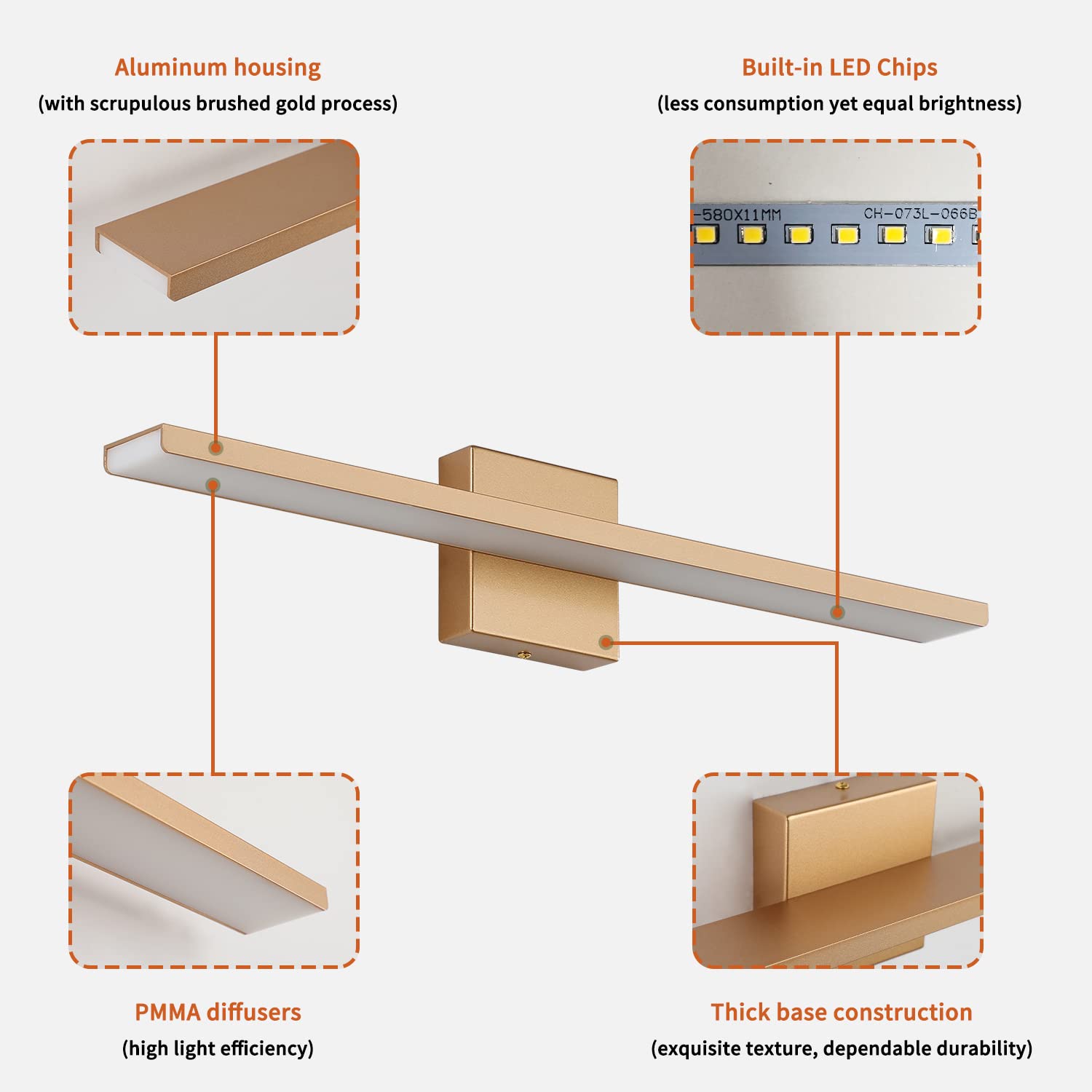 Aluminum housing
(with scrupulous brushed gold process)

Built-in LED Chips
(less consumption yet equal brightness)

-580X11MM CH-073L-066B

PMMA diffusers
(high light efficiency)

Thick base construction
(exquisite texture, dependable durability)