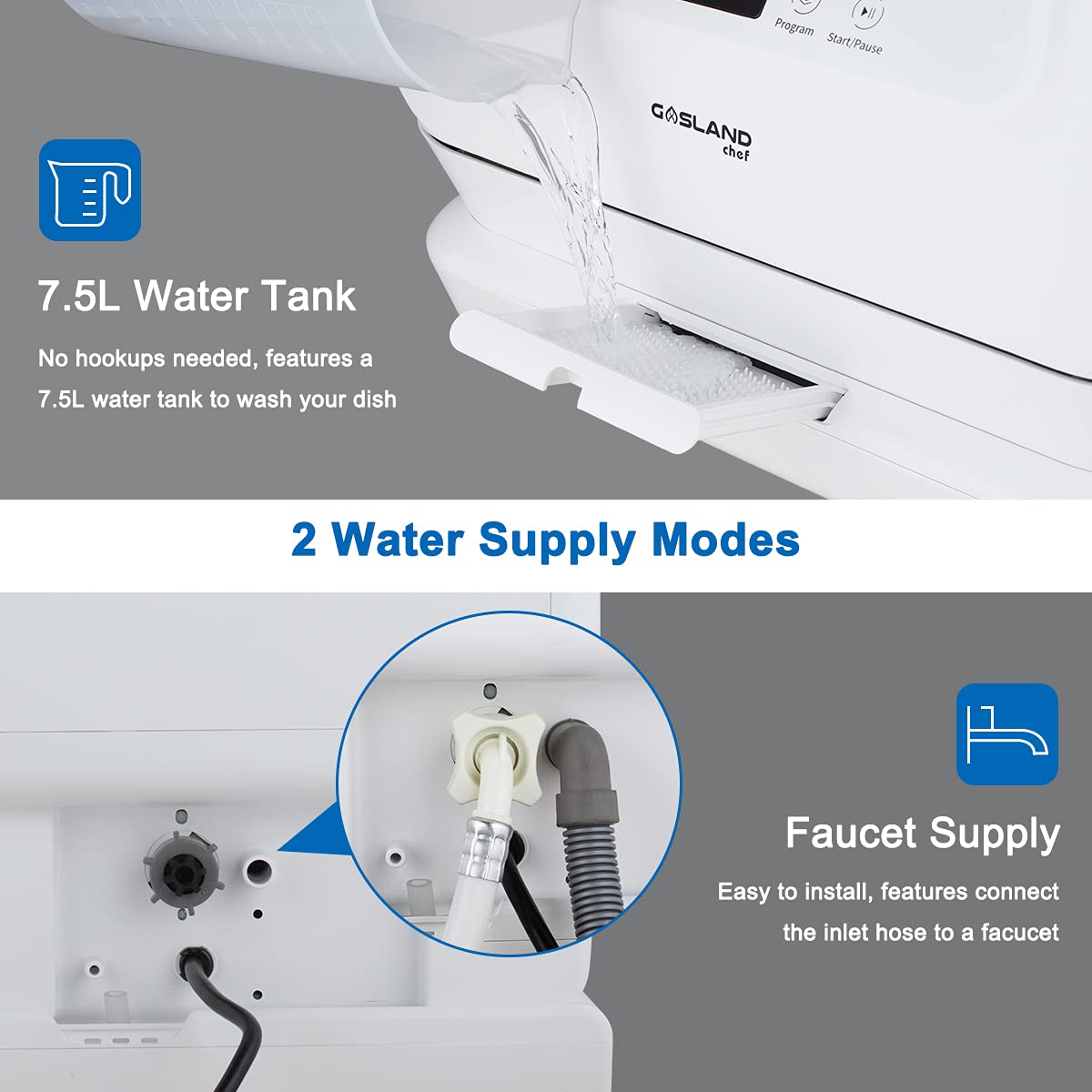 Program Start/Pause

GASLAND chef

7.5L Water Tank

No hookups needed, features a 7.5L water tank to wash your dish

2 Water Supply Modes

Faucet Supply

Easy to install, features connect the inlet hose to a facucet