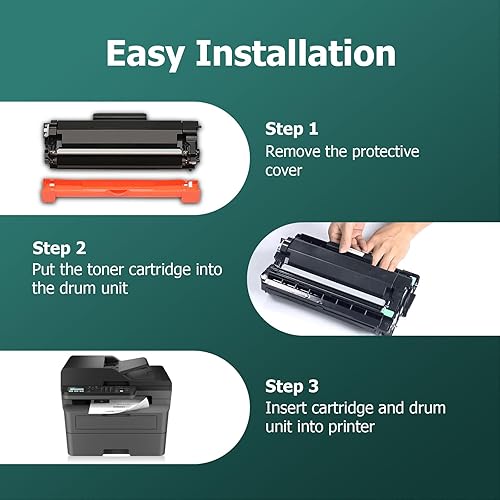 Easy Installation

Step 1
Remove the protective cover

Step 2
Put the toner cartridge into the drum unit

Step 3
Insert cartridge and drum unit into printer