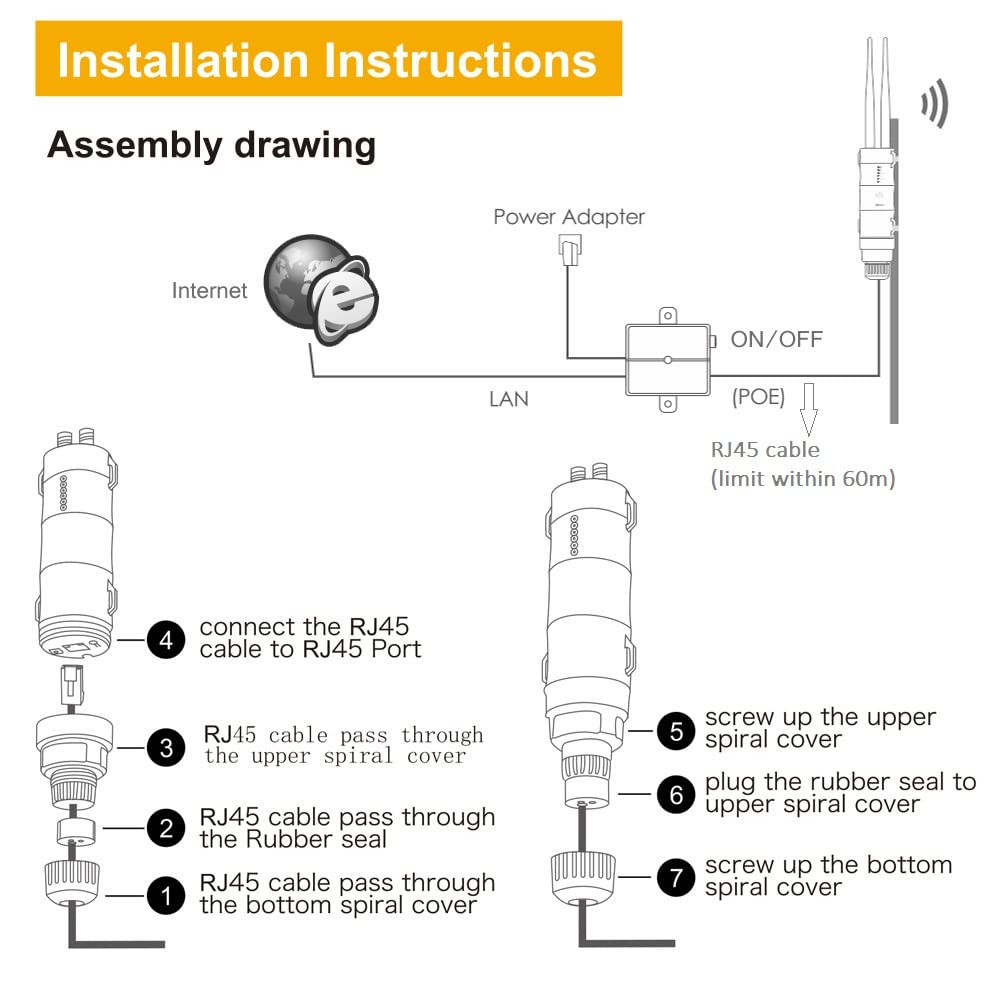 Installation Instructions

Assembly drawing

Power Adapter

Internet

ON/OFF

LAN

(POE)

RJ45 cable
(limit within 60m)

4 connect the RJ45 cable to RJ45 Port

3 RJ45 cable pass through the upper spiral cover

2 RJ45 cable pass through the Rubber seal

1 RJ45 cable pass through the bottom spiral cover

5 screw up the upper spiral cover

6 plug the rubber seal to upper spiral cover

7 screw up the bottom spiral cover