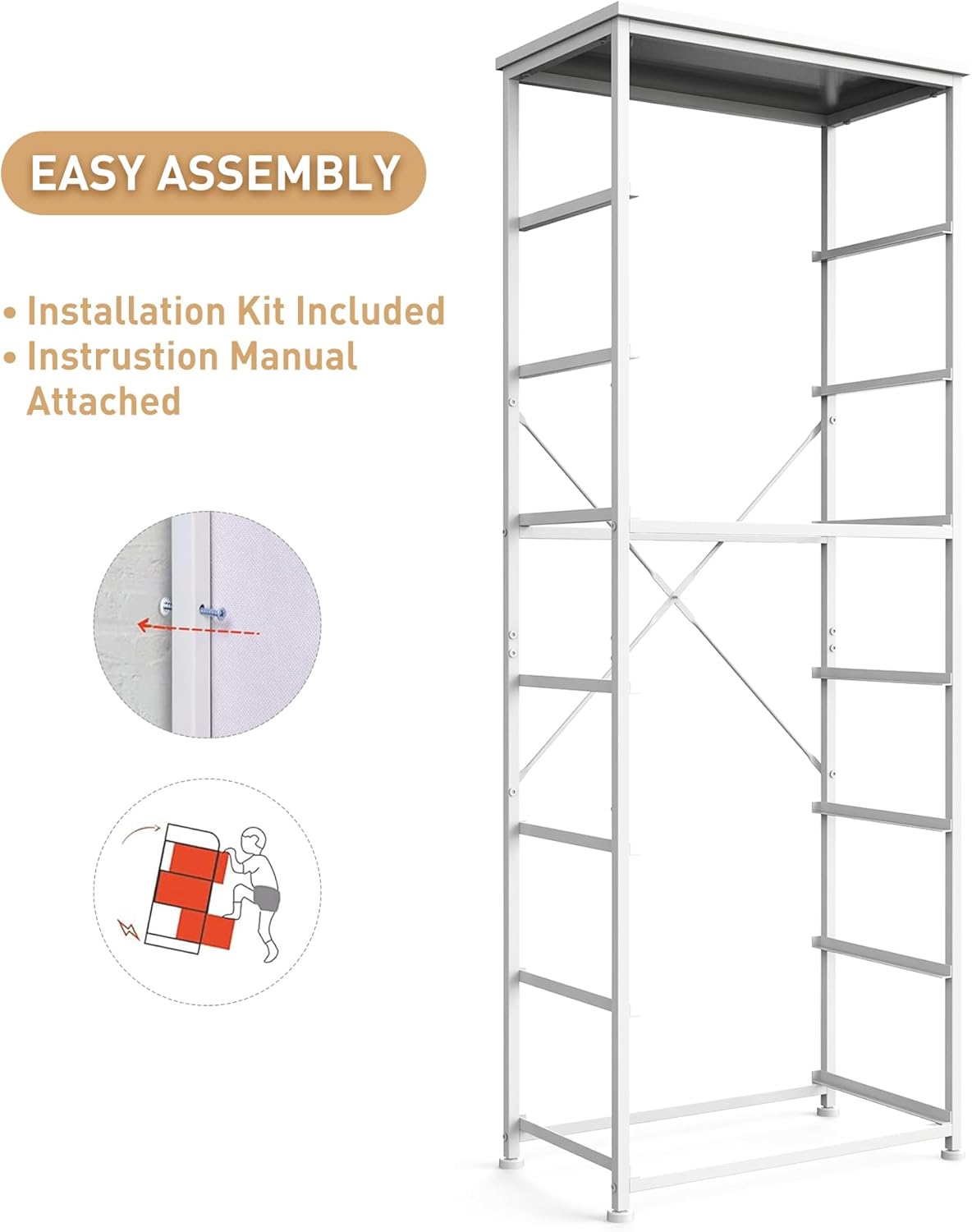 EASY ASSEMBLY

• Installation Kit Included
• Instrustion Manual Attached