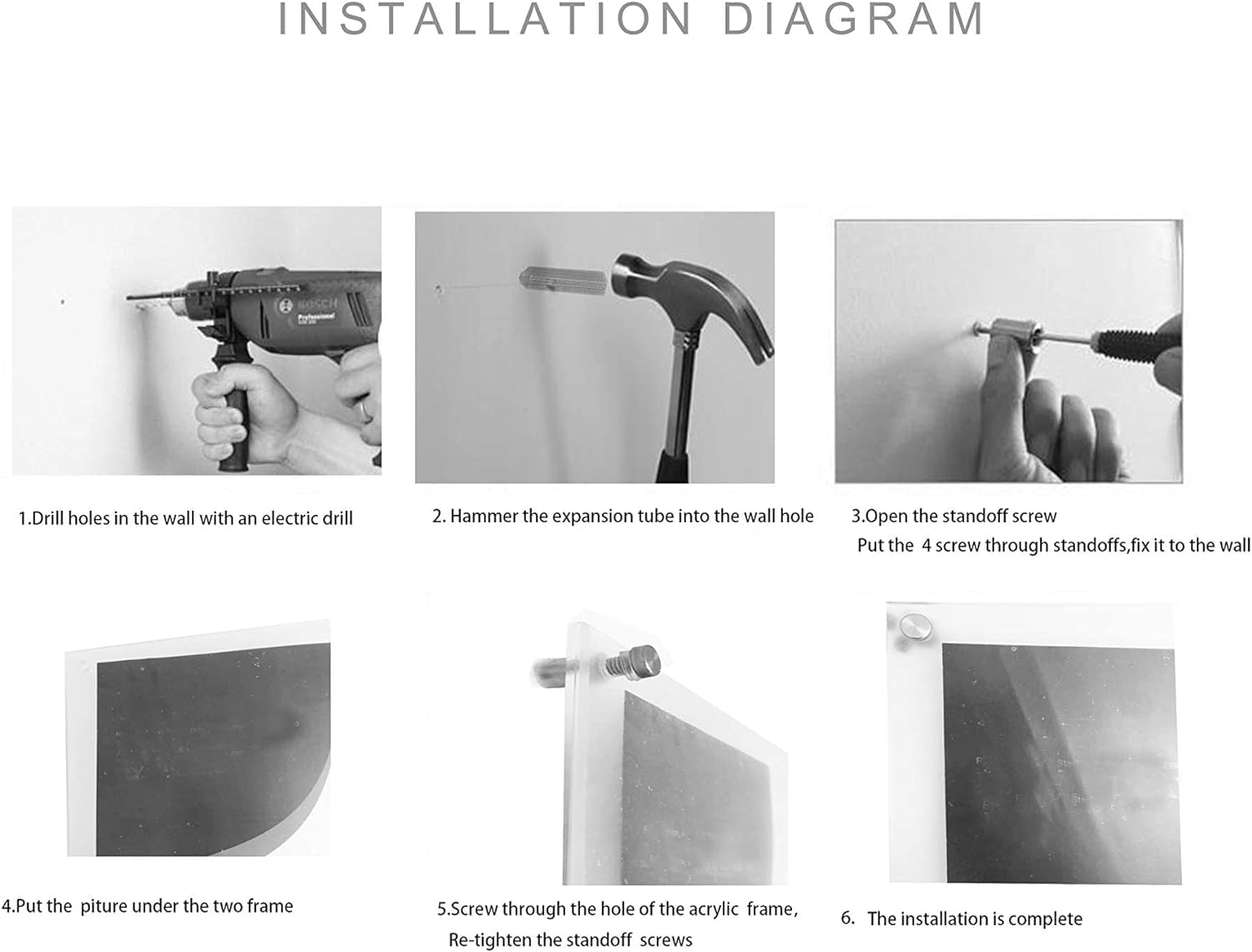 INSTALLATION DIAGRAM

BOSCH Professional

1.Drill holes in the wall with an electric drill

2. Hammer the expansion tube into the wall hole

3.Open the standoff screw
Put the 4 screw through standoffs,fix it to the wall

4.Put the piture under the two frame

5.Screw through the hole of the acrylic frame,
Re-tighten the standoff screws

6. The installation is complete