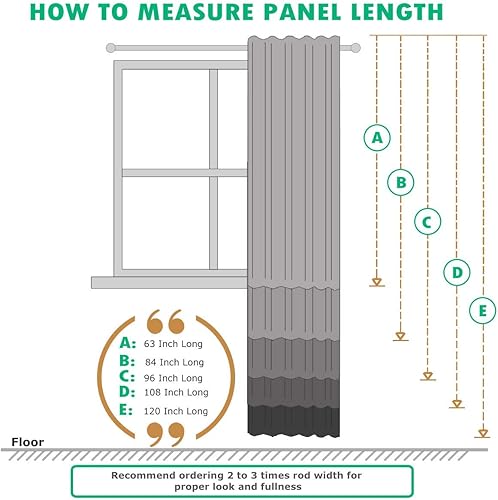 HOW TO MEASURE PANEL LENGTH

A
B
C
D
E

A: 63 Inch Long
B: 84 Inch Long
C: 96 Inch Long
D: 108 Inch Long
E: 120 Inch Long

Floor

Recommend ordering 2 to 3 times rod width for proper look and fullness