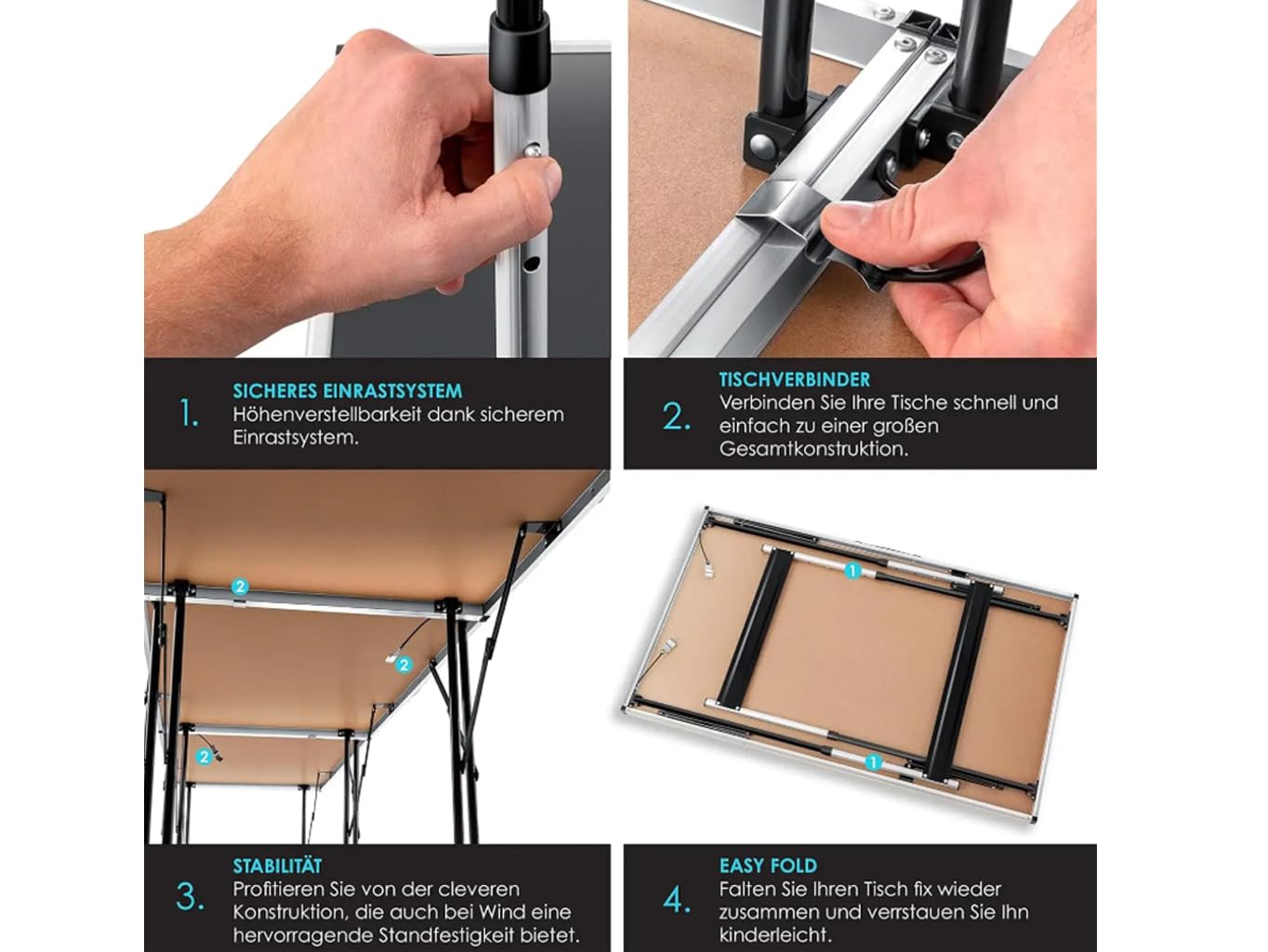 1.
SICHERES EINRASTSYSTEM
Höhenverstellbarkeit dank sicherem Einrastsystem.

2.
TISCHVERBINDER
Verbinden Sie Ihre Tische schnell und einfach zu einer großen Gesamtkonstruktion.

2

2

2

1

1

3.
STABILITÄT
Profitieren Sie von der cleveren Konstruktion, die auch bei Wind eine hervorragende Standfestigkeit bietet.

4.
EASY FOLD
Falten Sie Ihren Tisch fix wieder zusammen und verrstauen Sie Ihn kinderleicht.