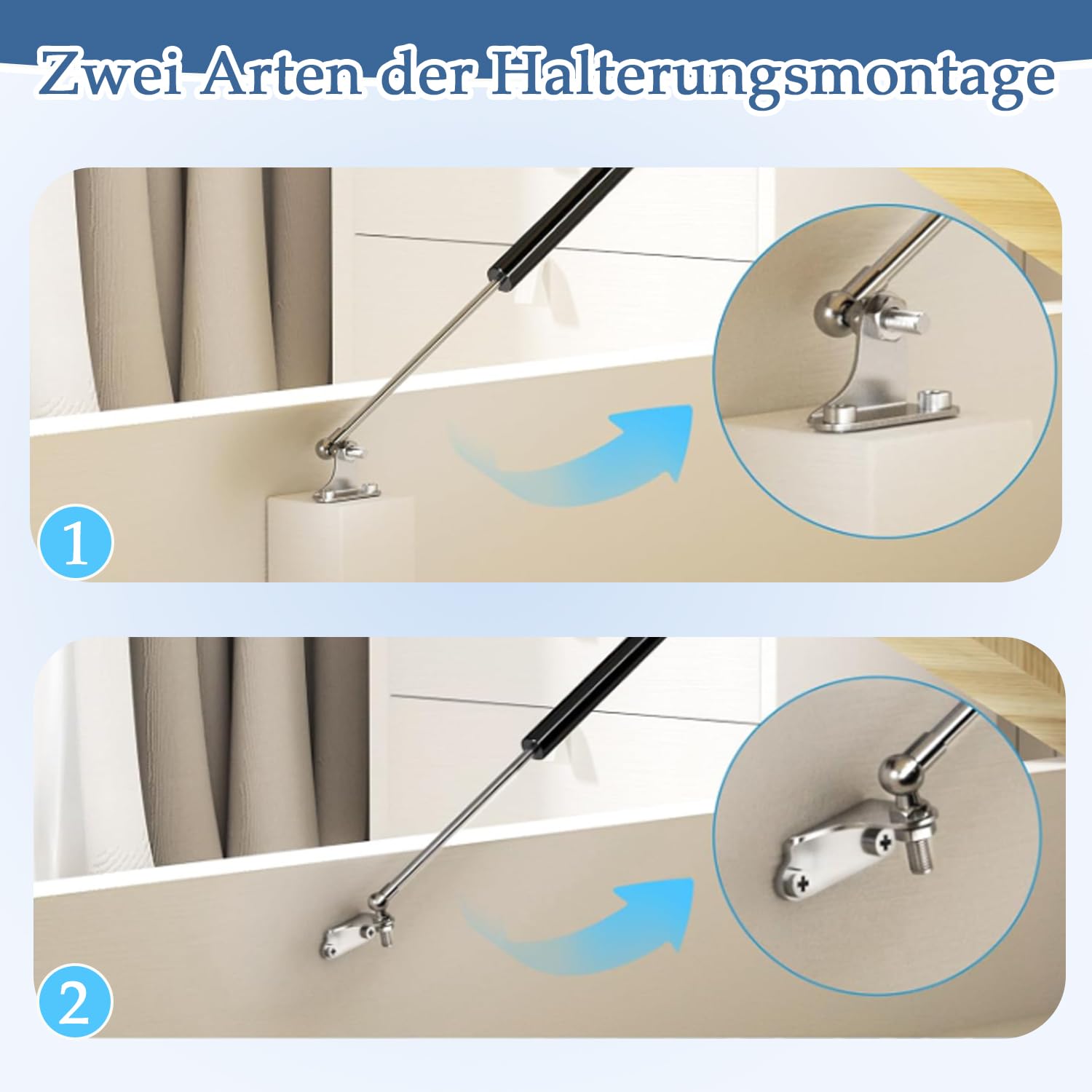 Zwei Arten der Halterungsmontage

1

2