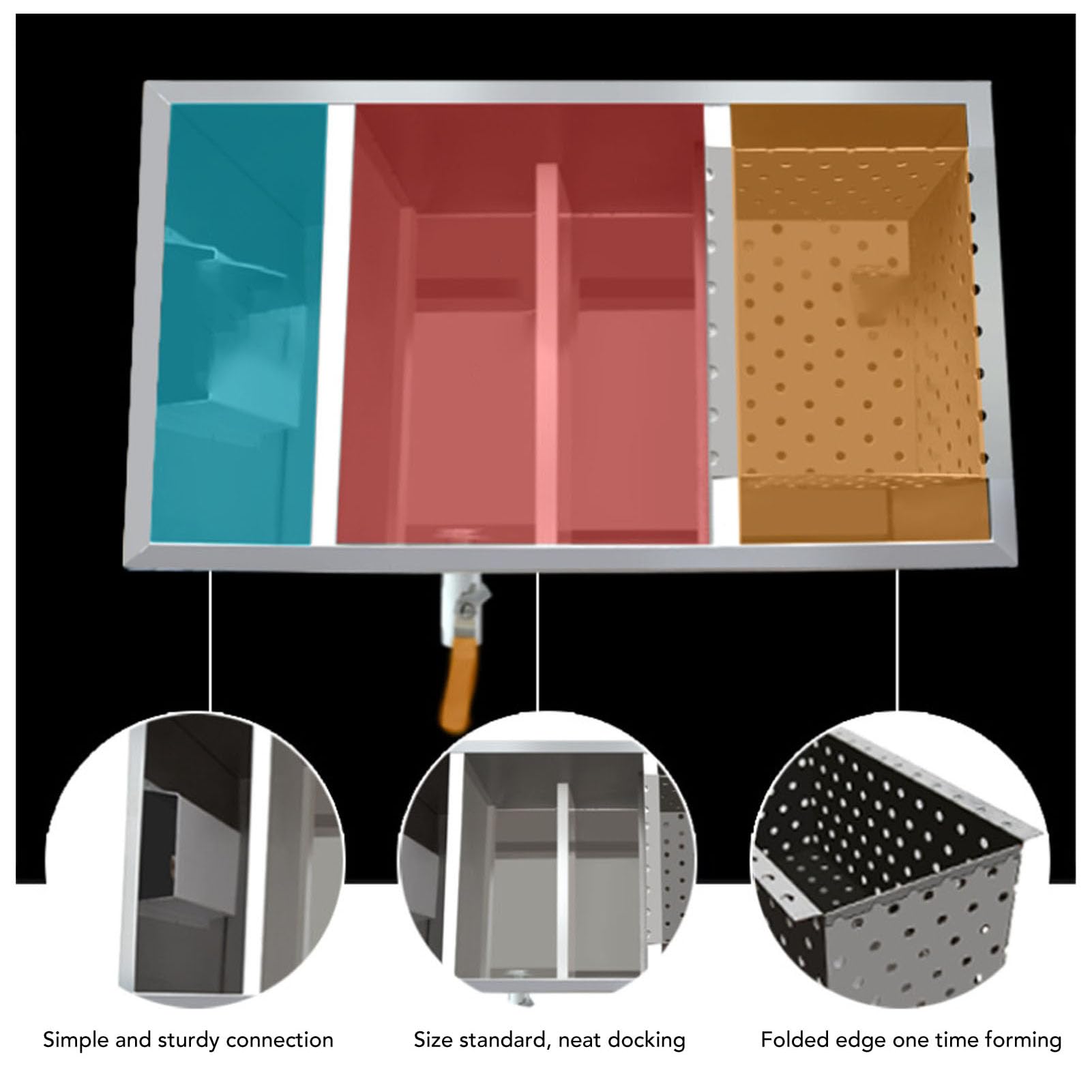 Simple and sturdy connection

Size standard, neat docking

Folded edge one time forming